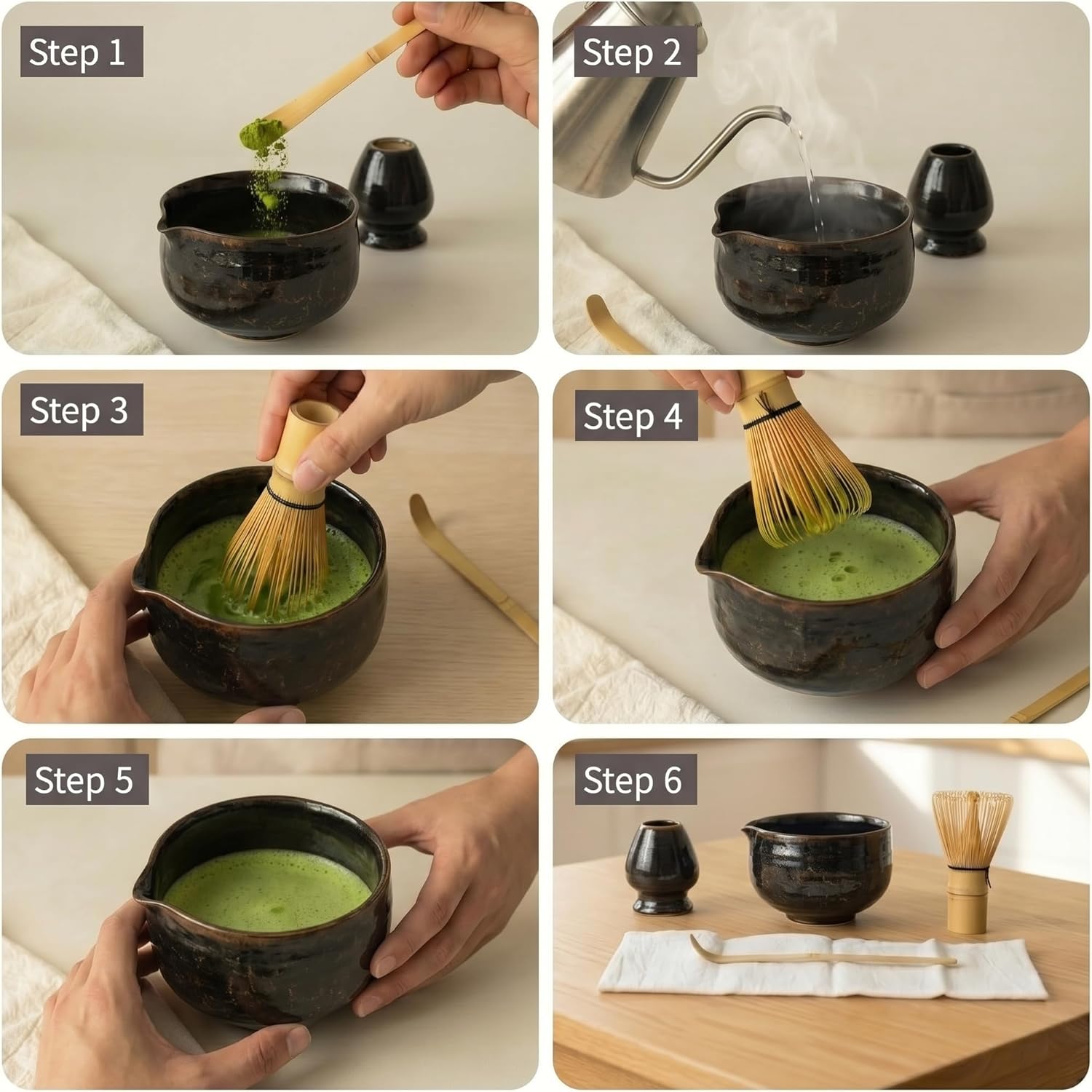 Step 1

Step 2

Step 3

Step 4

Step 5

Step 6