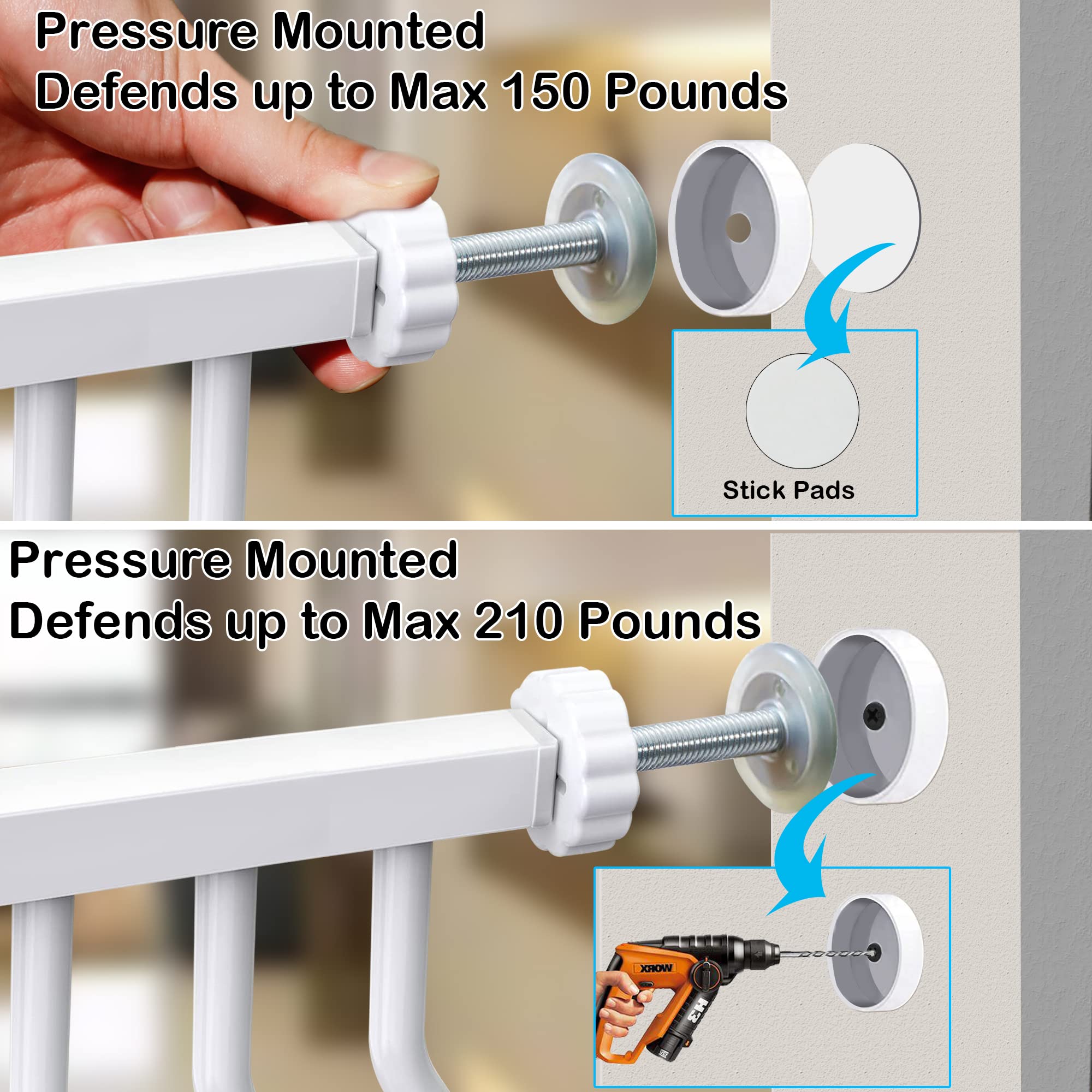 Pressure Mounted
Defends up to Max 150 Pounds

Stick Pads

Pressure Mounted
Defends up to Max 210 Pounds

WORX

H3