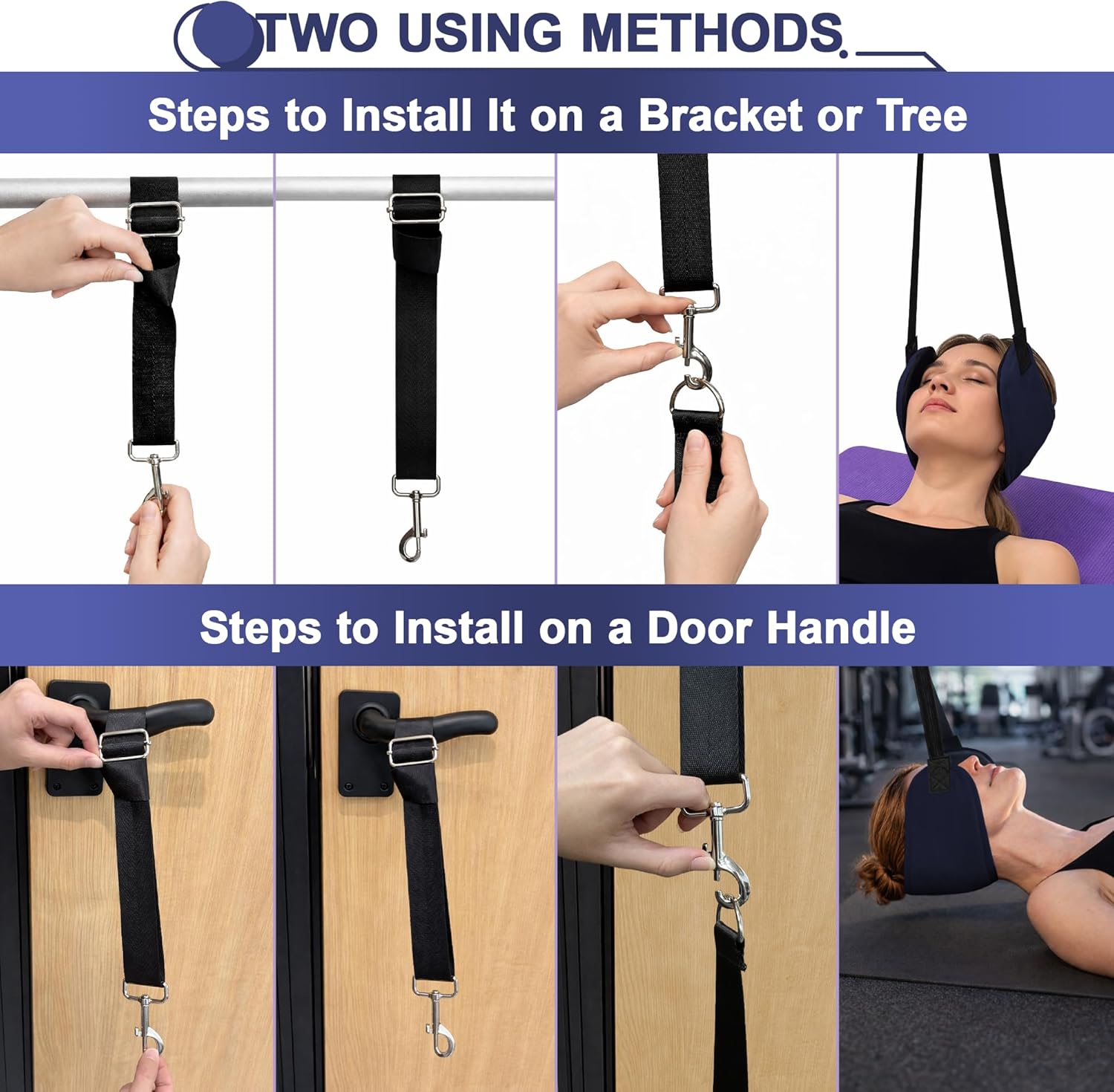 TWO USING METHODS.

Steps to Install It on a Bracket or Tree

Steps to Install on a Door Handle