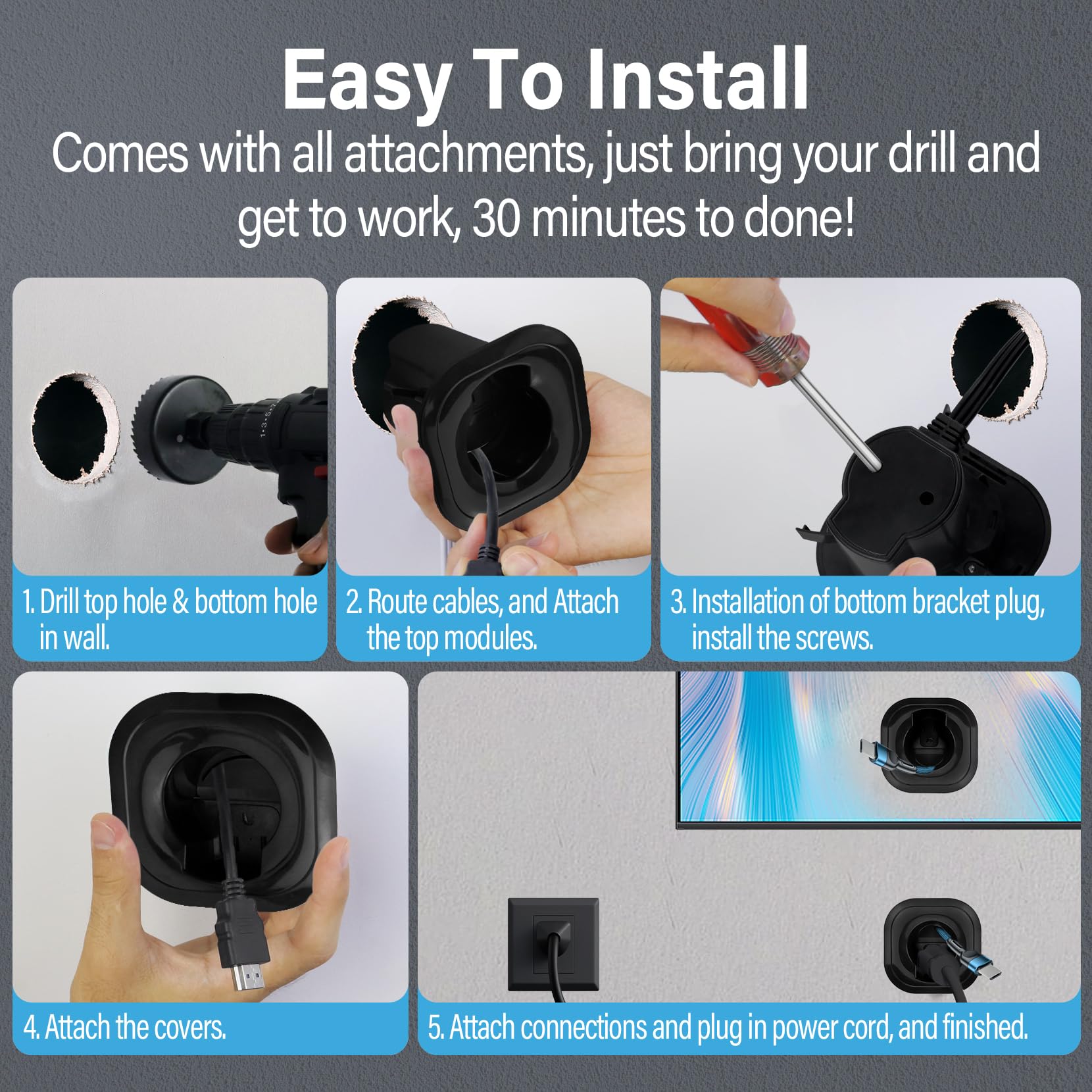 Easy To Install

Comes with all attachments, just bring your drill and get to work, 30 minutes to done!

1. Drill top hole & bottom hole in wall.

2. Route cables, and Attach the top modules.

3. Installation of bottom bracket plug, install the screws.

4. Attach the covers.

5. Attach connections and plug in power cord, and finished.