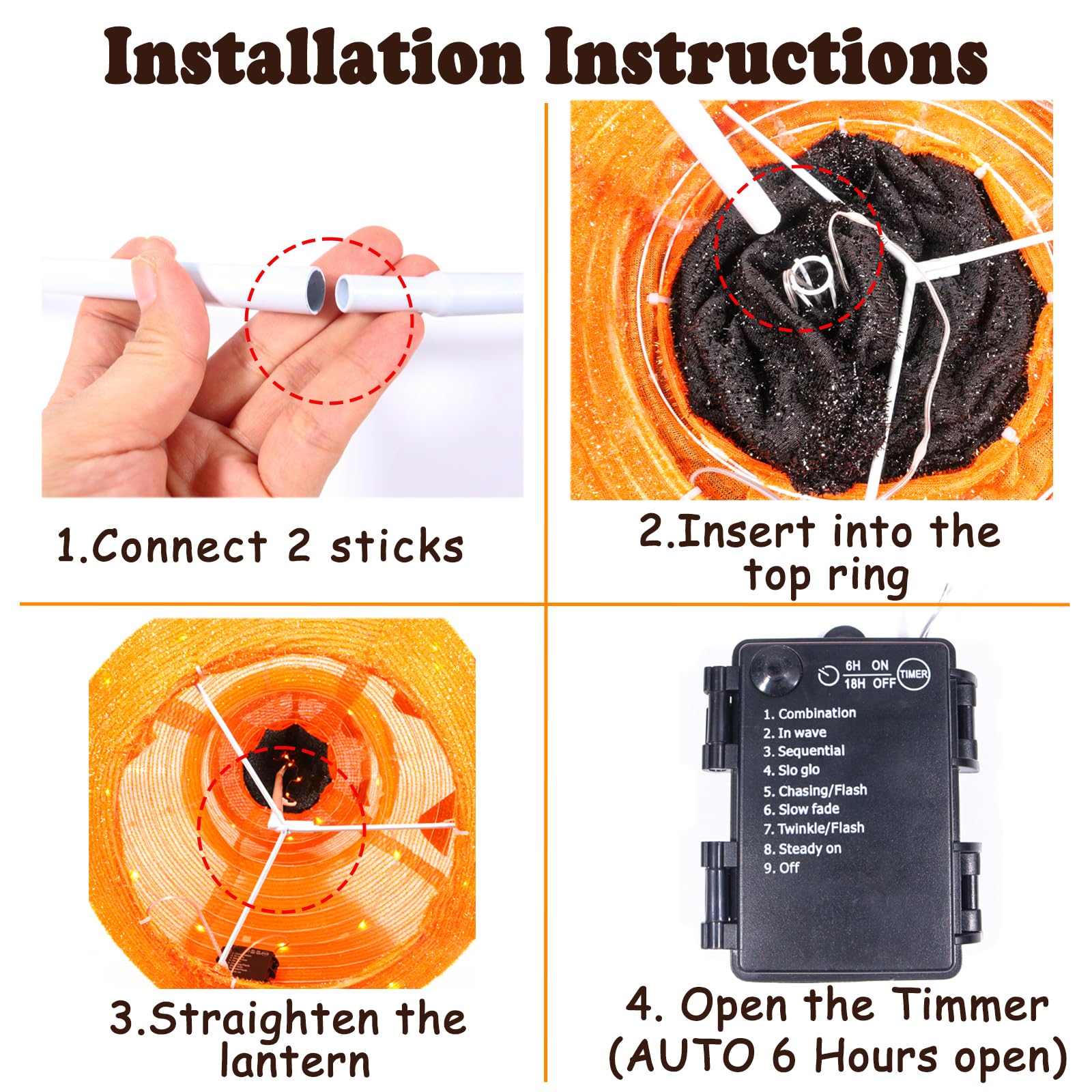 Installation Instructions

1.Connect 2 sticks

2.Insert into the top ring

3.Straighten the lantern

6H ON
18H OFF
TIMER
1. Combination
2. In wave
3. Sequential
4. Slo glo
5. Chasing/Flash
6. Slow fade
7. Twinkle/Flash
8. Steady on
9. Off

4. Open the Timmer (AUTO 6 Hours open)