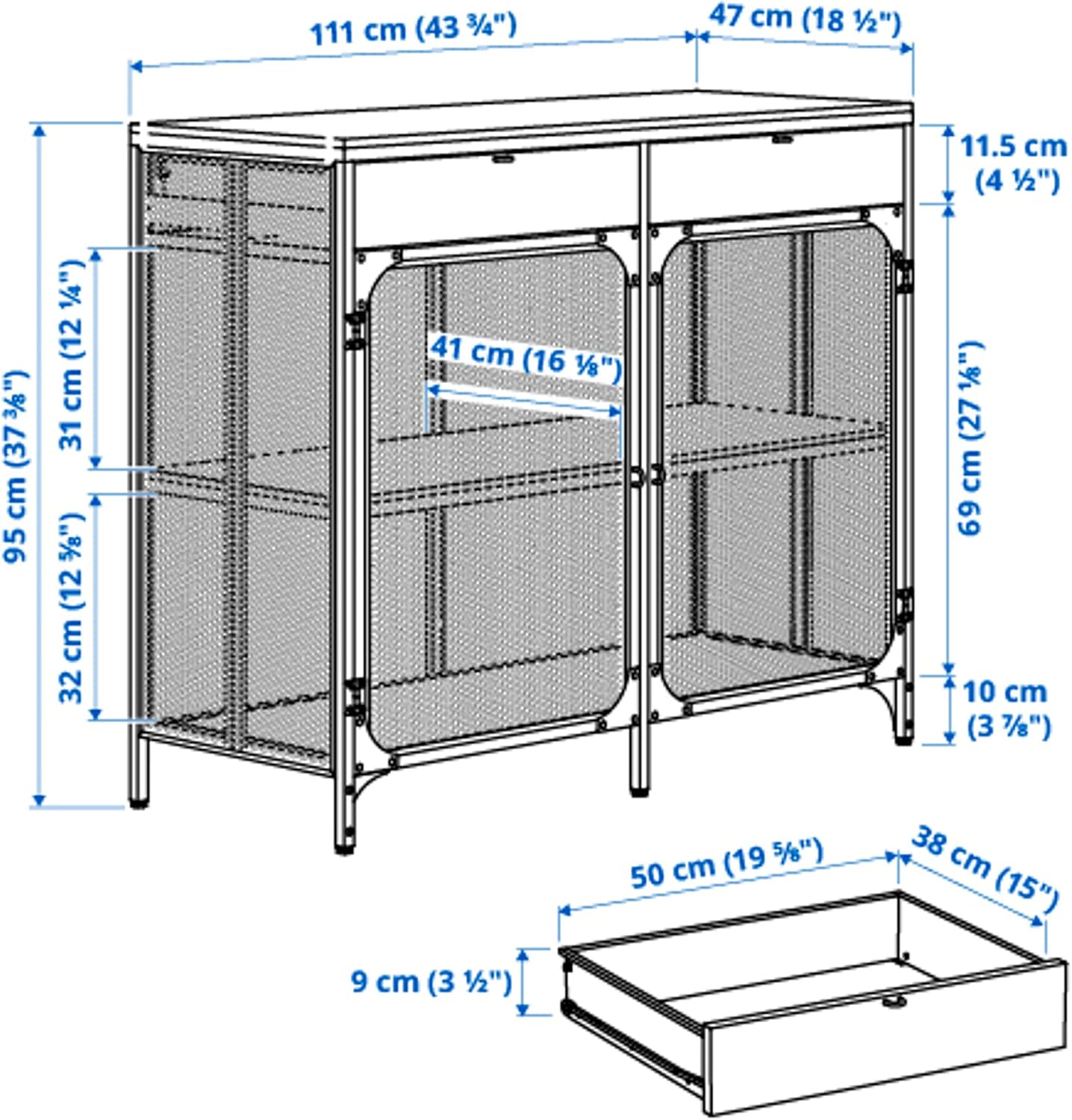 111 cm (43 ¾")
47 cm (18 ½")
11.5 cm (4 ½")
95 cm (37 ⅜")
31 cm (12 ¼")
41 cm (16 ⅛")
69 cm (27 ⅛")
32 cm (12 ⅝")
10 cm (3 ⅞")
50 cm (19 ⅝")
38 cm (15")
9 cm (3 ½")