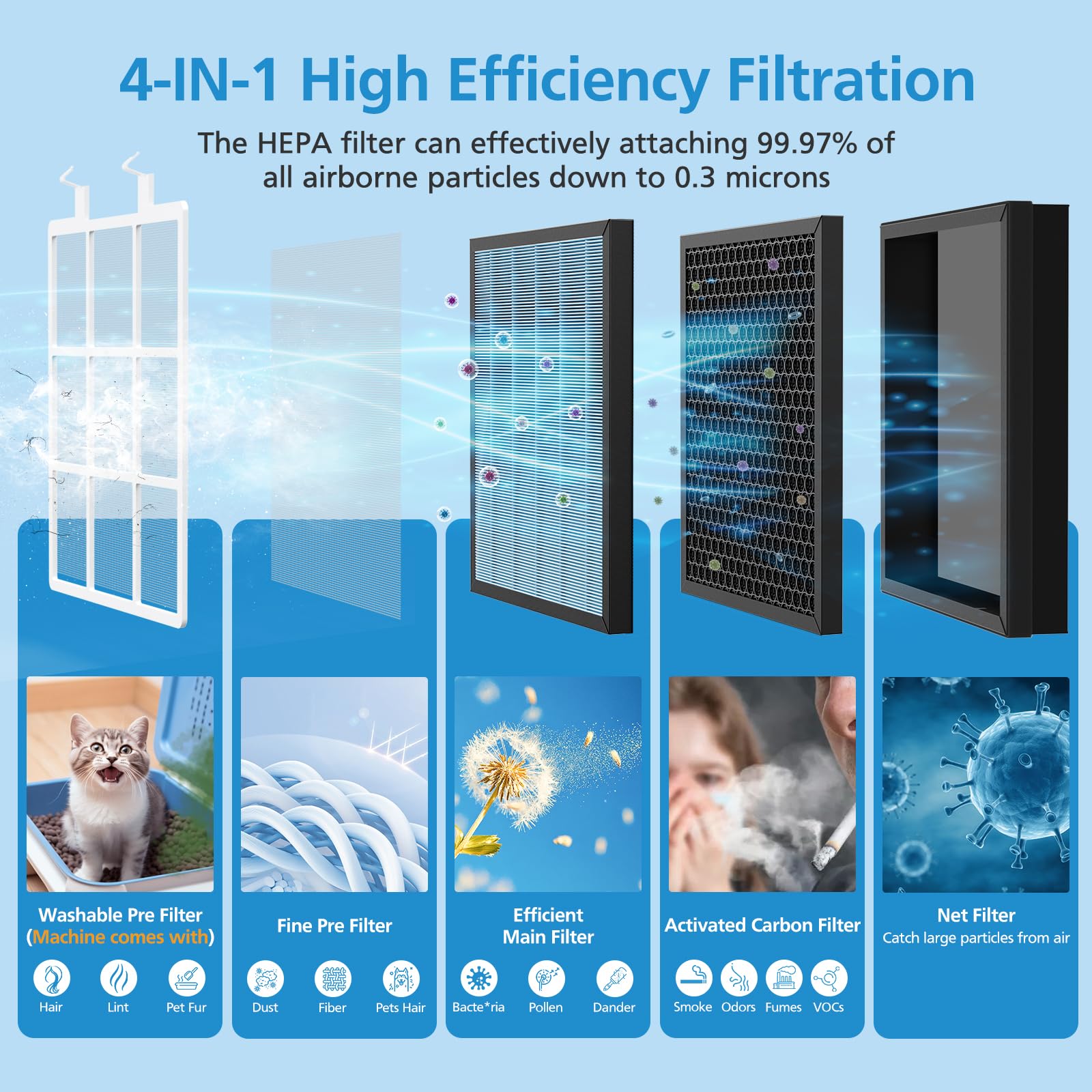 4-IN-1 High Efficiency Filtration

The HEPA filter can effectively attaching 99.97% of all airborne particles down to 0.3 microns

Washable Pre Filter (Machine comes with)

Hair Lint Pet Fur

Fine Pre Filter

Dust Fiber Pets Hair

Efficient Main Filter

Bacte*ria Pollen Dander

Activated Carbon Filter

Smoke Odors Fumes VOCs

Net Filter
Catch large particles from air