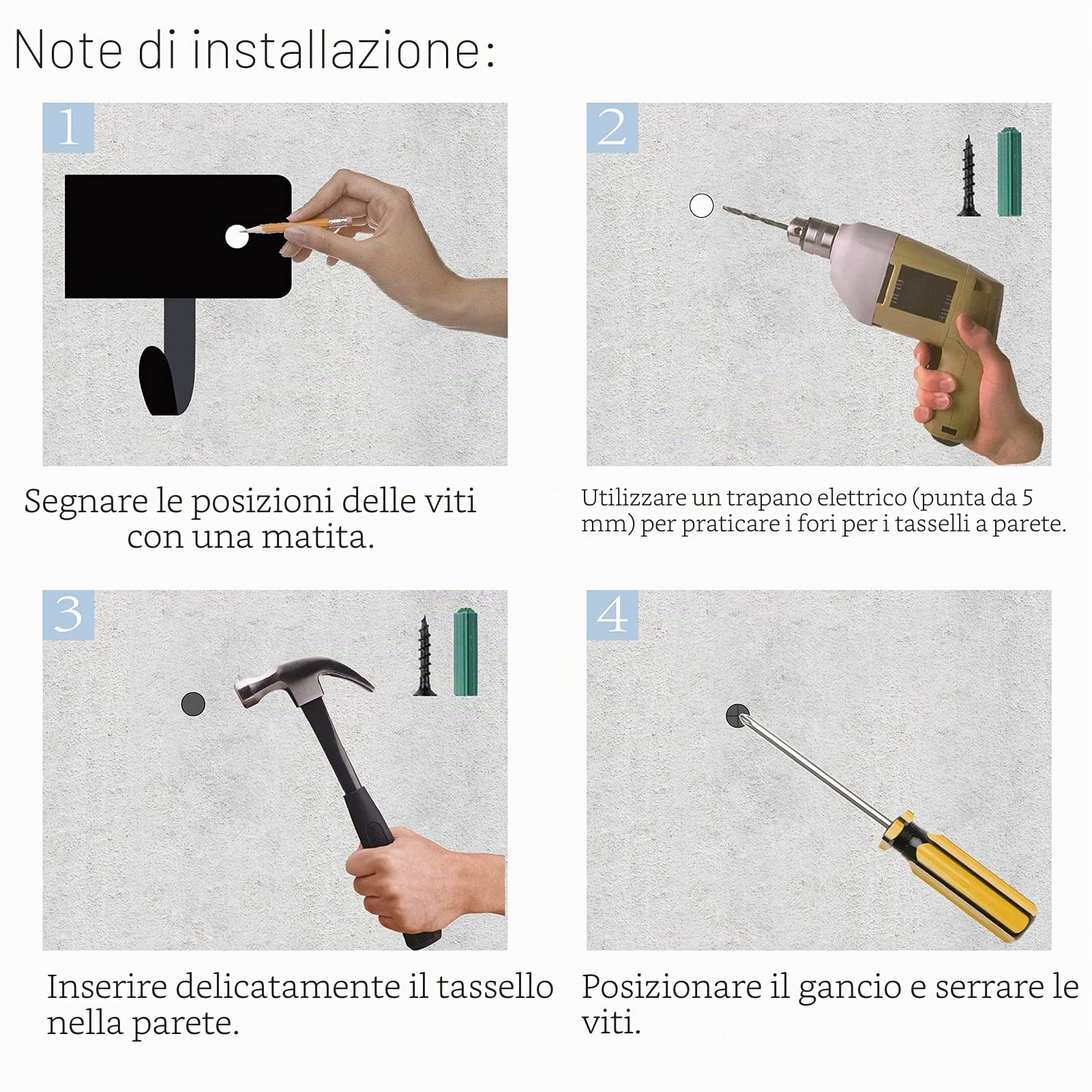 Note di installazione:

1

Segnare le posizioni delle viti con una matita.

2

Utilizzare un trapano elettrico (punta da 5 mm) per praticare i fori per i tasselli a parete.

3

Inserire delicatamente il tassello nella parete.

4

Posizionare il gancio e serrare le viti.