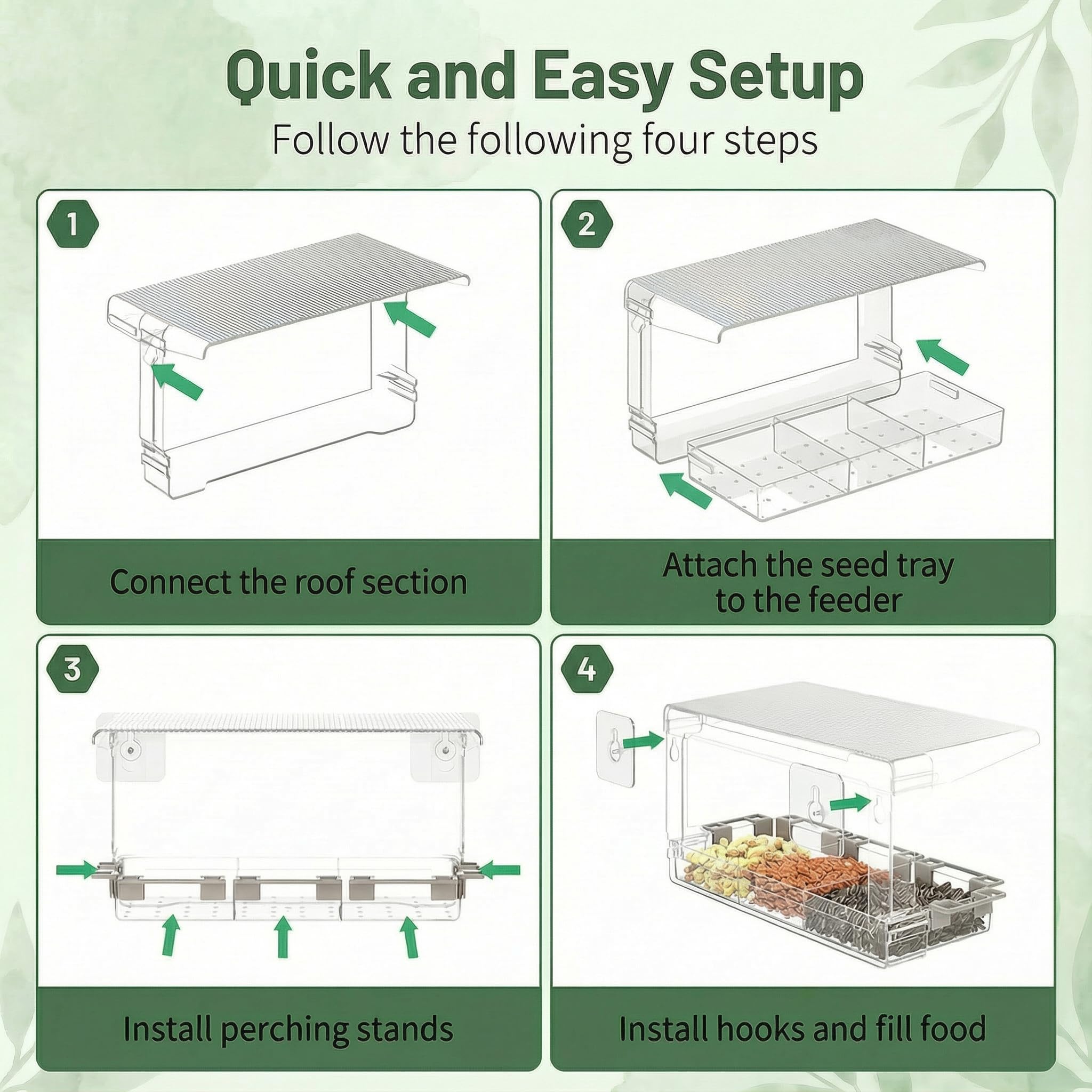 Quick and Easy Setup
Follow the following four steps

1
Connect the roof section

2
Attach the seed tray to the feeder

3
Install perching stands

4
Install hooks and fill food