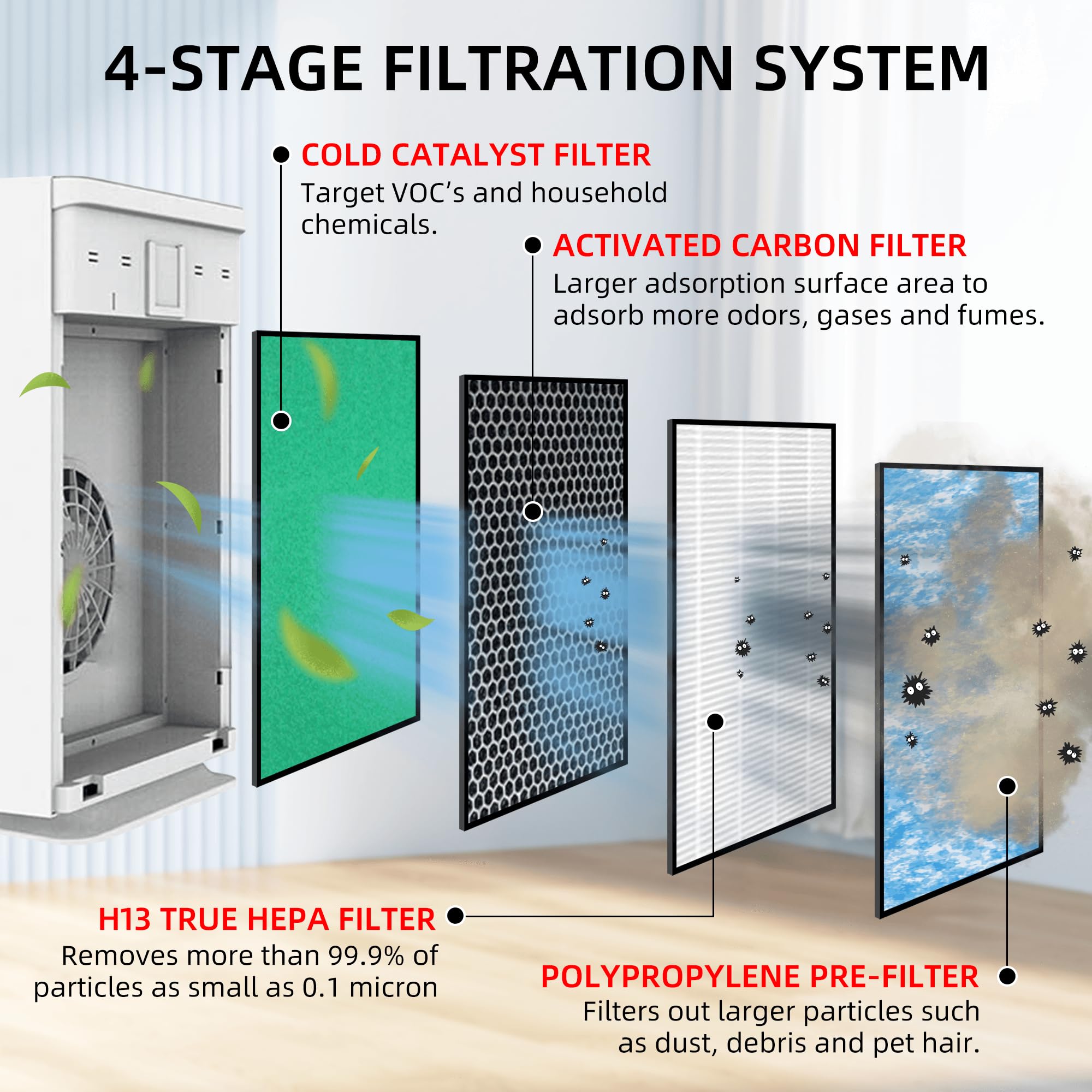 4-STAGE FILTRATION SYSTEM

COLD CATALYST FILTER
Target VOC's and household chemicals.

ACTIVATED CARBON FILTER
Larger adsorption surface area to adsorb more odors, gases and fumes.

H13 TRUE HEPA FILTER
Removes more than 99.9% of particles as small as 0.1 micron

POLYPROPYLENE PRE-FILTER
Filters out larger particles such as dust, debris and pet hair.