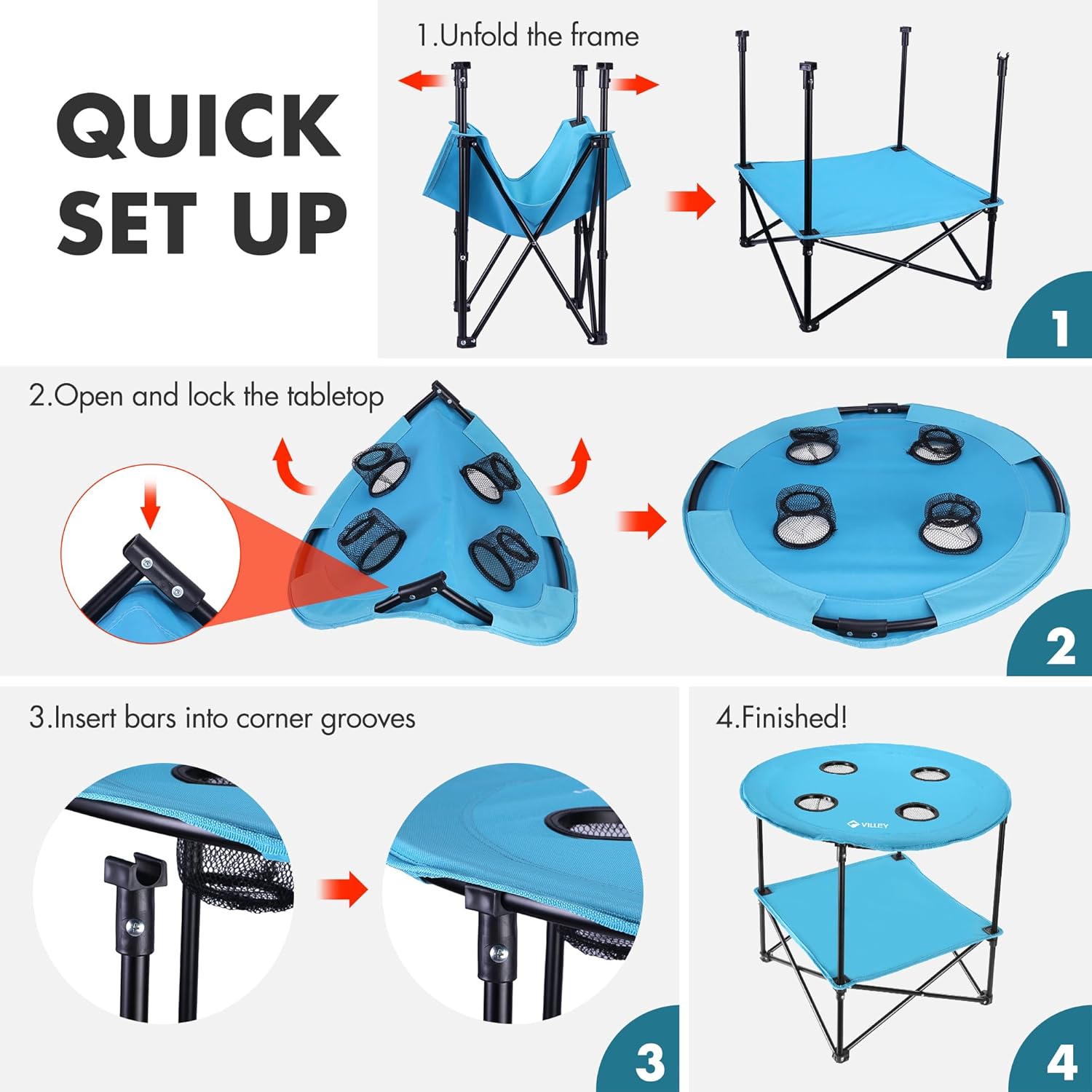 QUICK SET UP

1.Unfold the frame

1

2.Open and lock the tabletop

2

3.Insert bars into corner grooves

3

4.Finished!

VILLEY

4