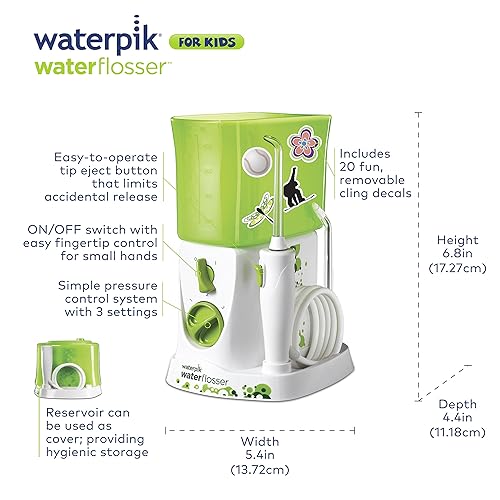 waterpik FOR KIDS
waterflosser™

Easy-to-operate tip eject button that limits accidental release

ON/OFF switch with easy fingertip control for small hands

Simple pressure control system with 3 settings

Includes 20 fun, removable cling decals

Height 6.8in (17.27cm)

waterpik
waterflosser

Reservoir can be used as cover; providing hygienic storage

Width 5.4in (13.72cm)

Depth 4.4in (11.18cm)