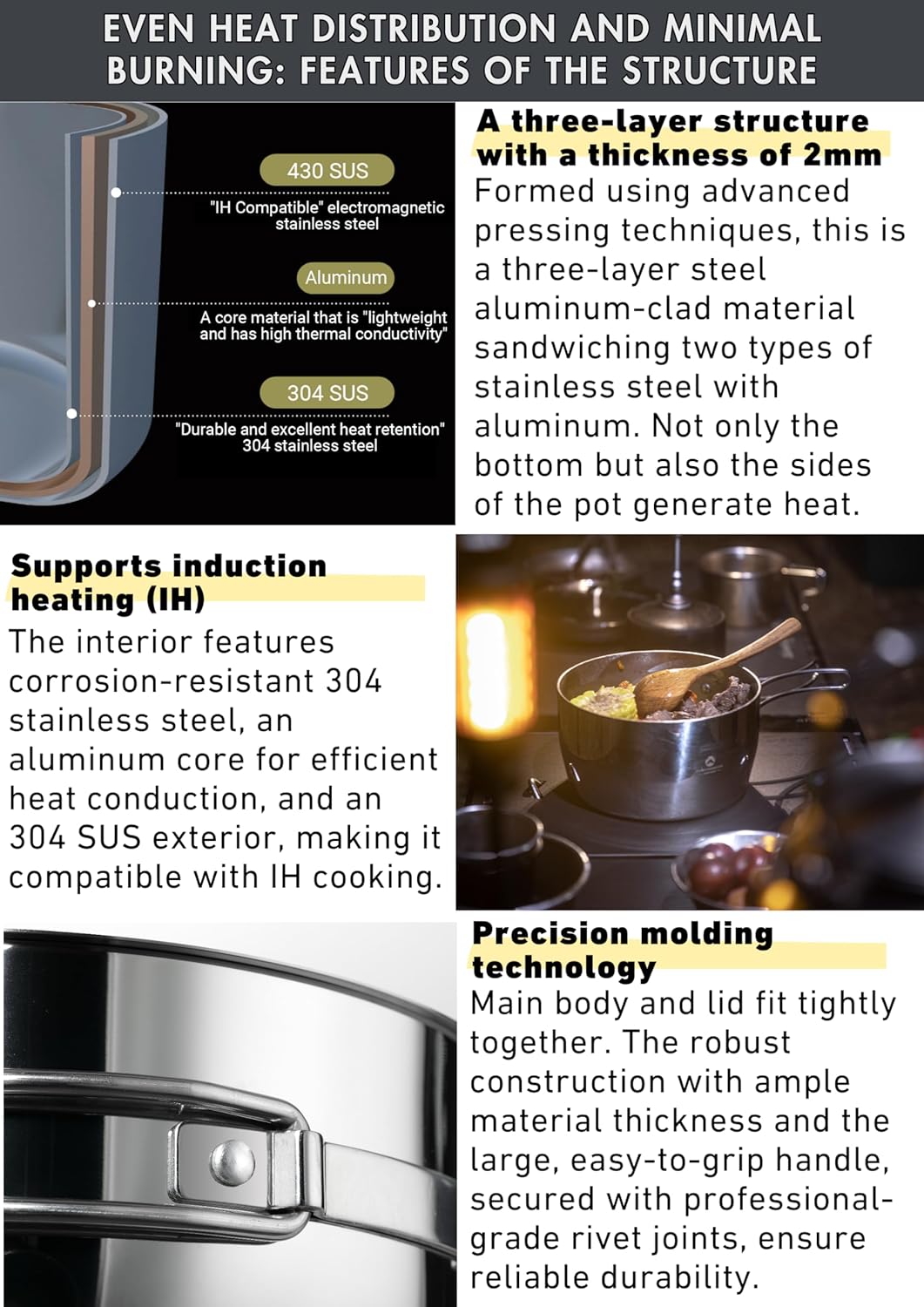 EVEN HEAT DISTRIBUTION AND MINIMAL BURNING: FEATURES OF THE STRUCTURE

430 SUS
"IH Compatible" electromagnetic stainless steel

Aluminum
A core material that is "lightweight and has high thermal conductivity"

304 SUS
"Durable and excellent heat retention" 304 stainless steel

A three-layer structure with a thickness of 2mm
Formed using advanced pressing techniques, this is a three-layer steel aluminum-clad material sandwiching two types of stainless steel with aluminum. Not only the bottom but also the sides of the pot generate heat.

Supports induction heating (IH)
The interior features corrosion-resistant 304 stainless steel, an aluminum core for efficient heat conduction, and an 304 SUS exterior, making it compatible with IH cooking.

Precision molding technology
Main body and lid fit tightly together. The robust construction with ample material thickness and the large, easy-to-grip handle, secured with professional-grade rivet joints, ensure reliable durability.