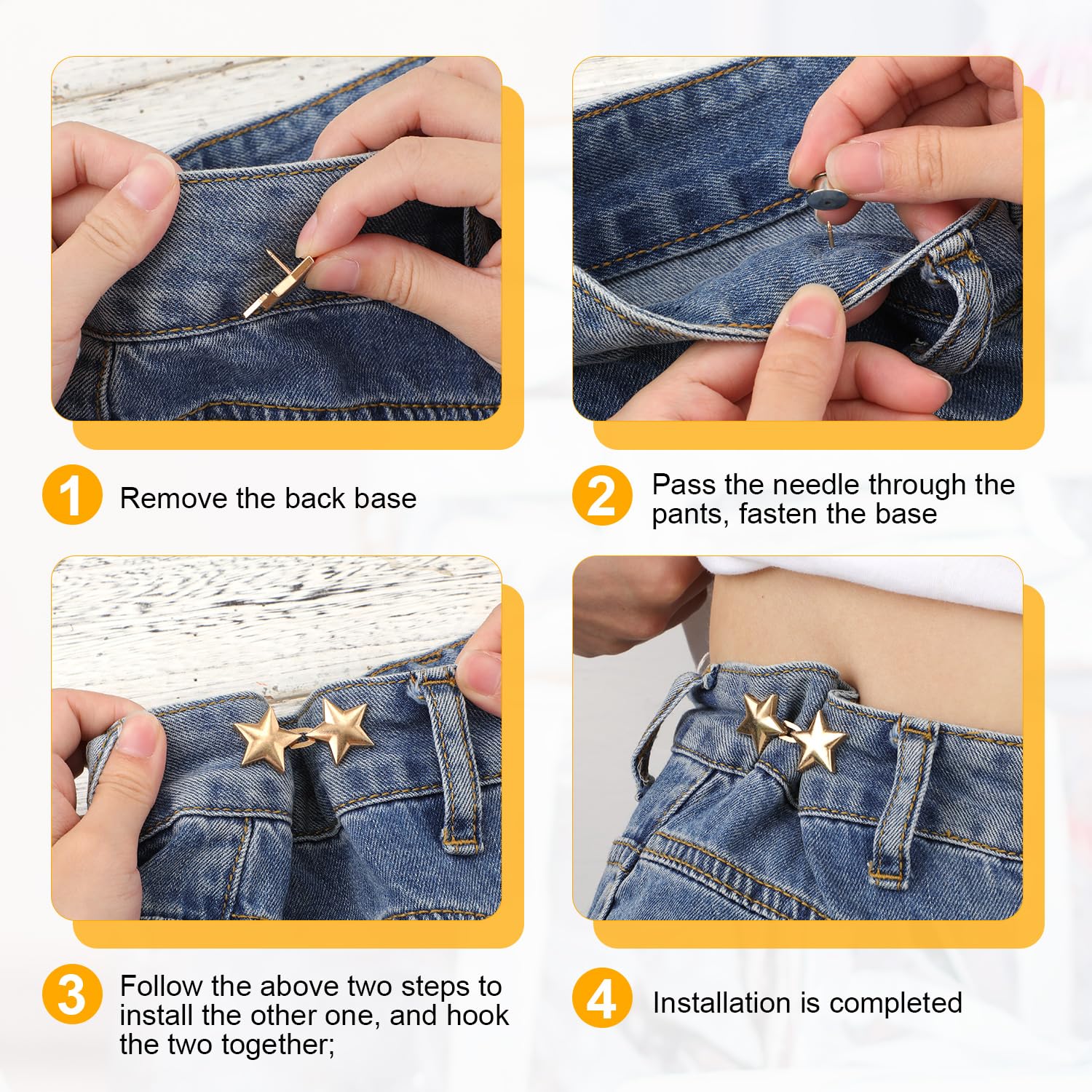 1 Remove the back base

2 Pass the needle through the pants, fasten the base

3 Follow the above two steps to install the other one, and hook the two together;

4 Installation is completed