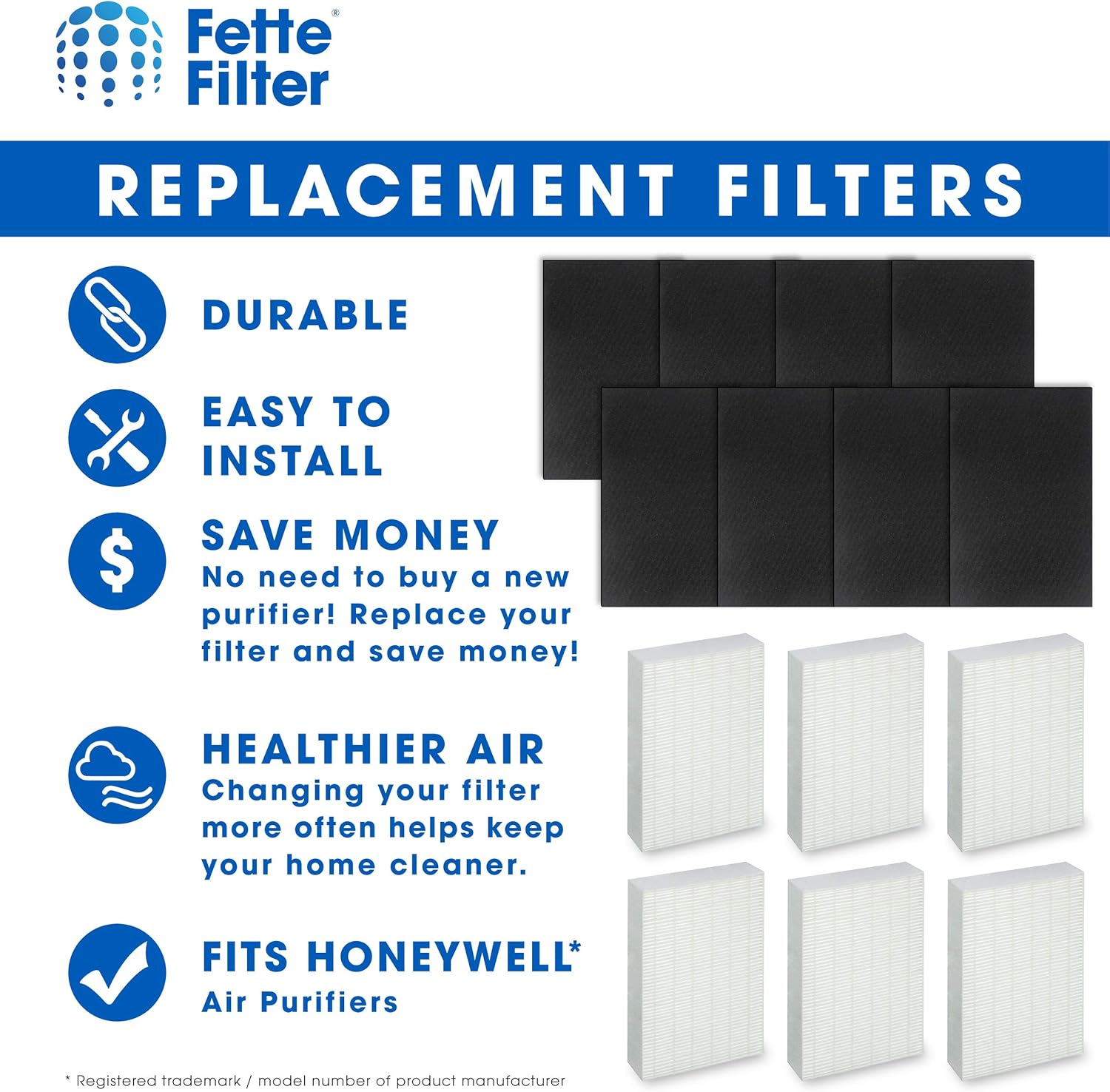 Fette Filter®

REPLACEMENT FILTERS

DURABLE

EASY TO INSTALL

SAVE MONEY
No need to buy a new purifier! Replace your filter and save money!

HEALTHIER AIR
Changing your filter more often helps keep your home cleaner.

FITS HONEYWELL*
Air Purifiers

* Registered trademark / model number of product manufacturer