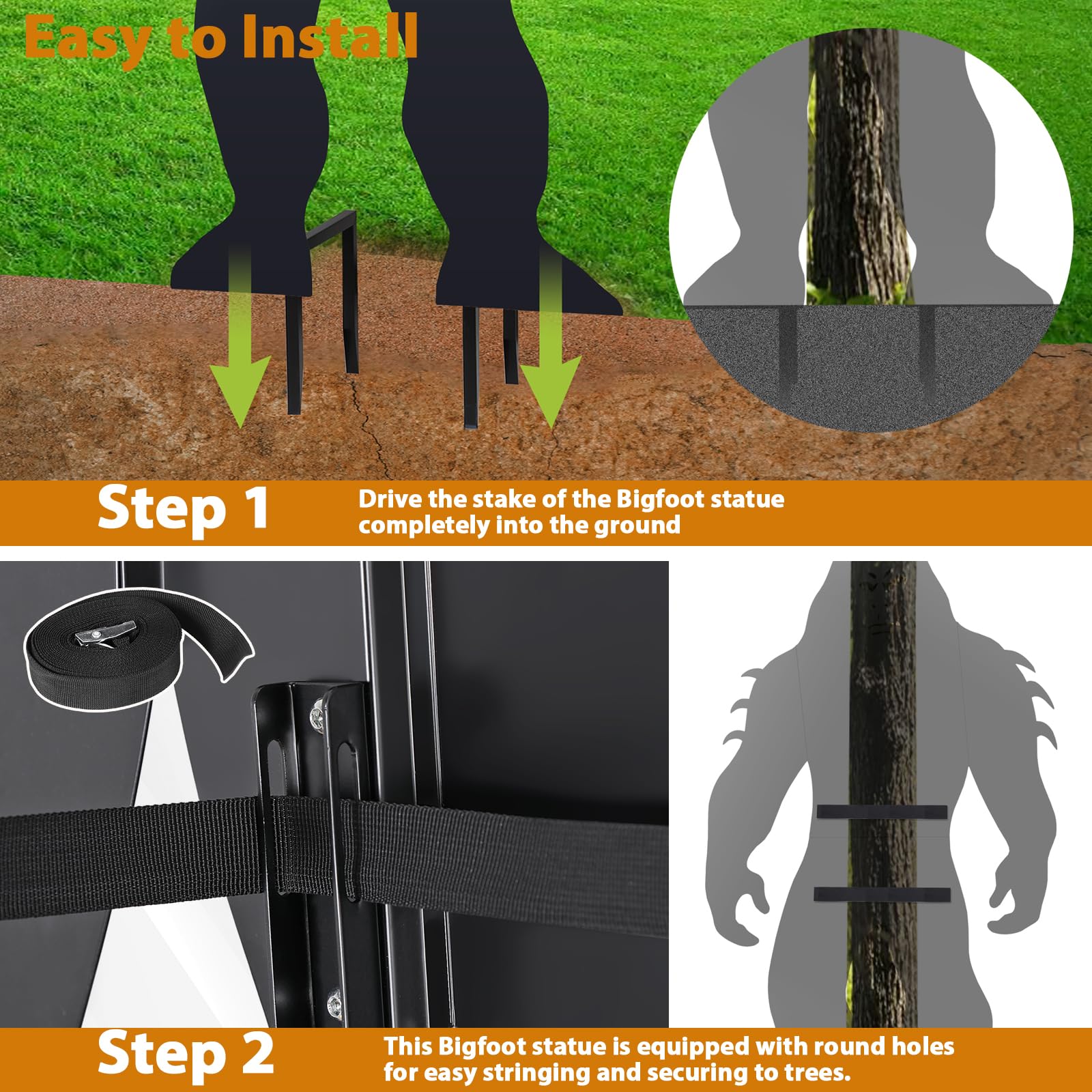 Easy to Install

Step 1

Drive the stake of the Bigfoot statue completely into the ground

Step 2

This Bigfoot statue is equipped with round holes for easy stringing and securing to trees.