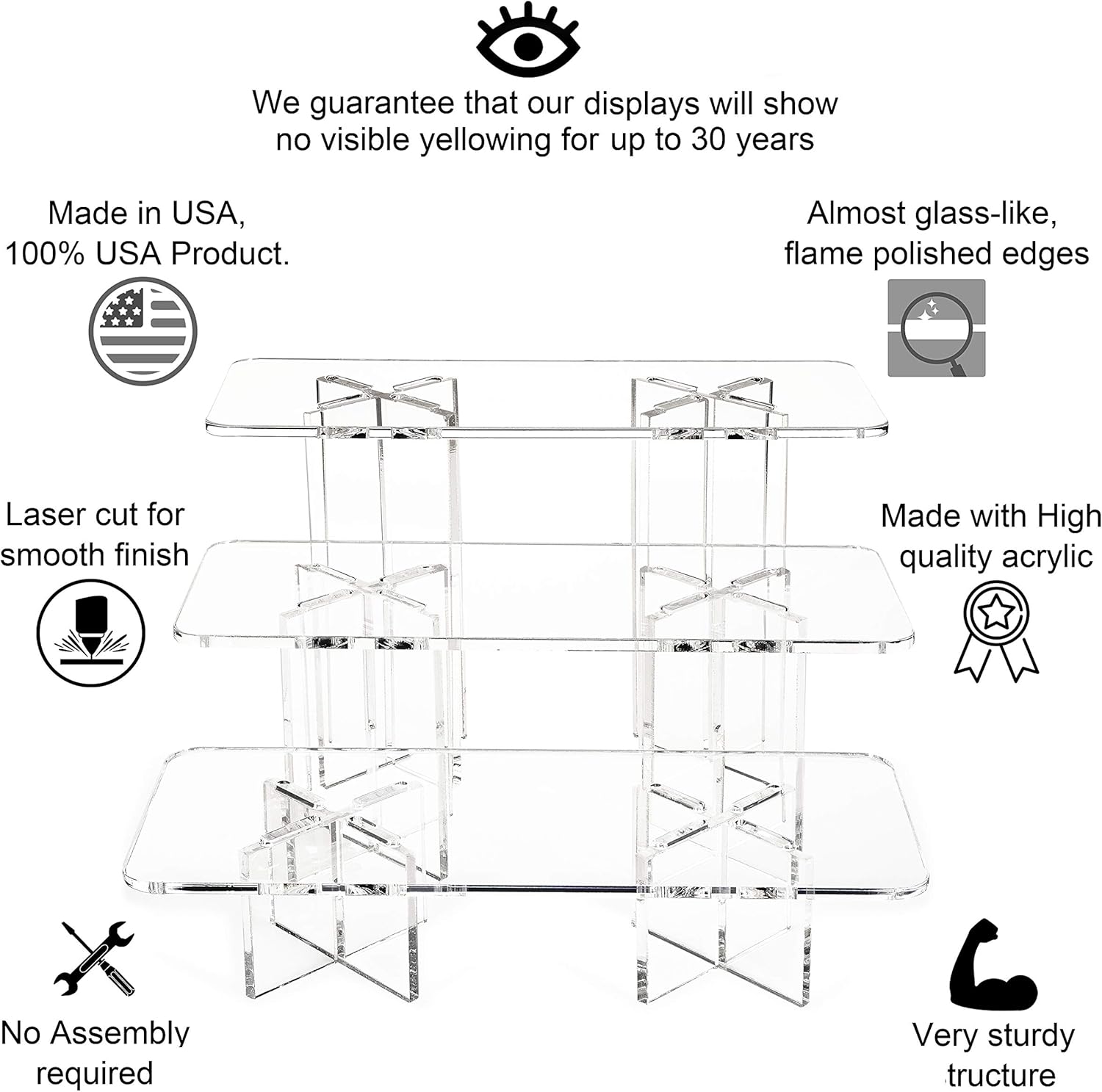 We guarantee that our displays will show no visible yellowing for up to 30 years

Made in USA, 100% USA Product.

Almost glass-like, flame polished edges

Laser cut for smooth finish

Made with High quality acrylic

No Assembly required

Very sturdy structure