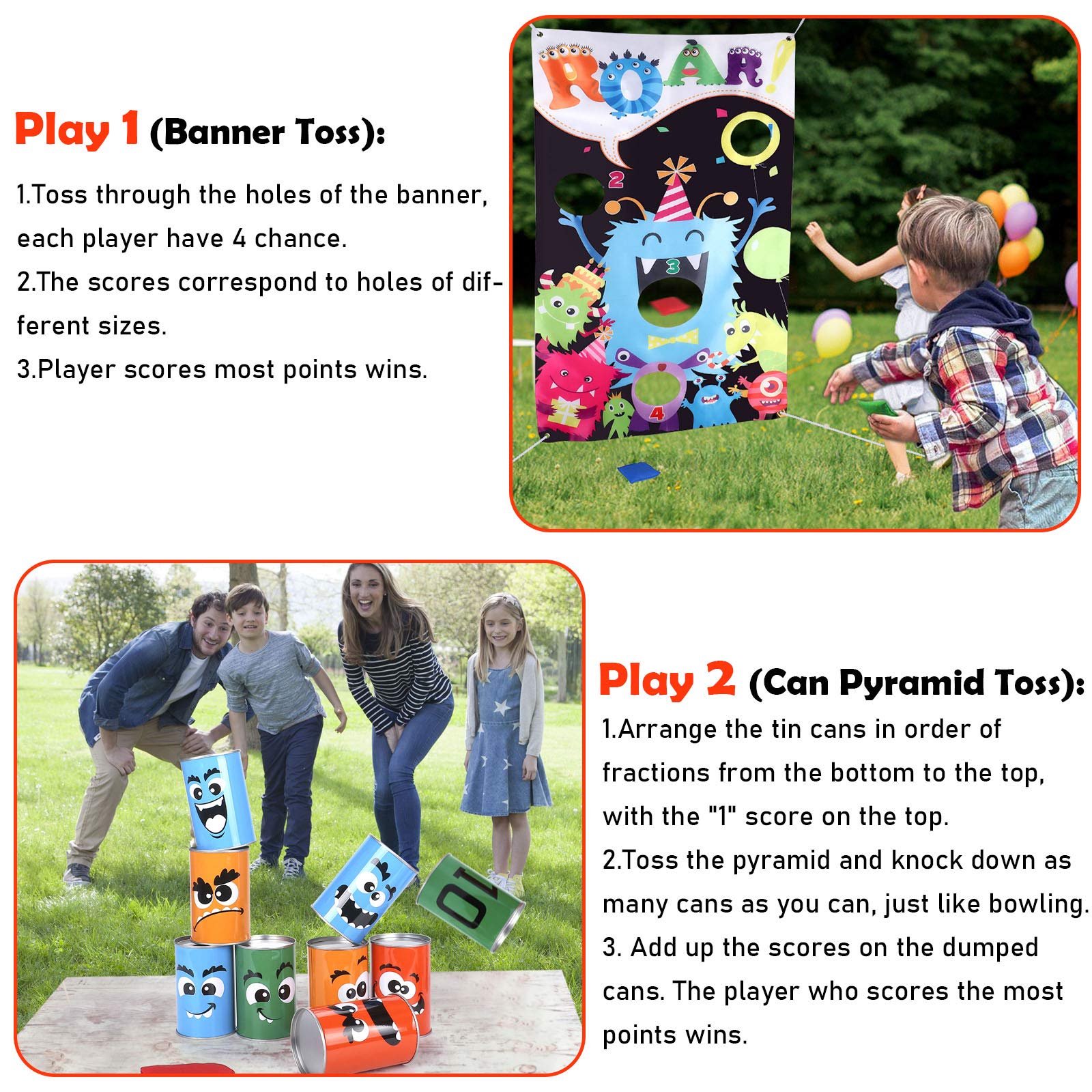 Play 1 (Banner Toss):

1.Toss through the holes of the banner, each player have 4 chance.
2.The scores correspond to holes of different sizes.
3.Player scores most points wins.

ROAR!

2

3

4

10

Play 2 (Can Pyramid Toss):

1.Arrange the tin cans in order of fractions from the bottom to the top, with the "1" score on the top.
2.Toss the pyramid and knock down as many cans as you can, just like bowling.
3. Add up the scores on the dumped cans. The player who scores the most points wins.