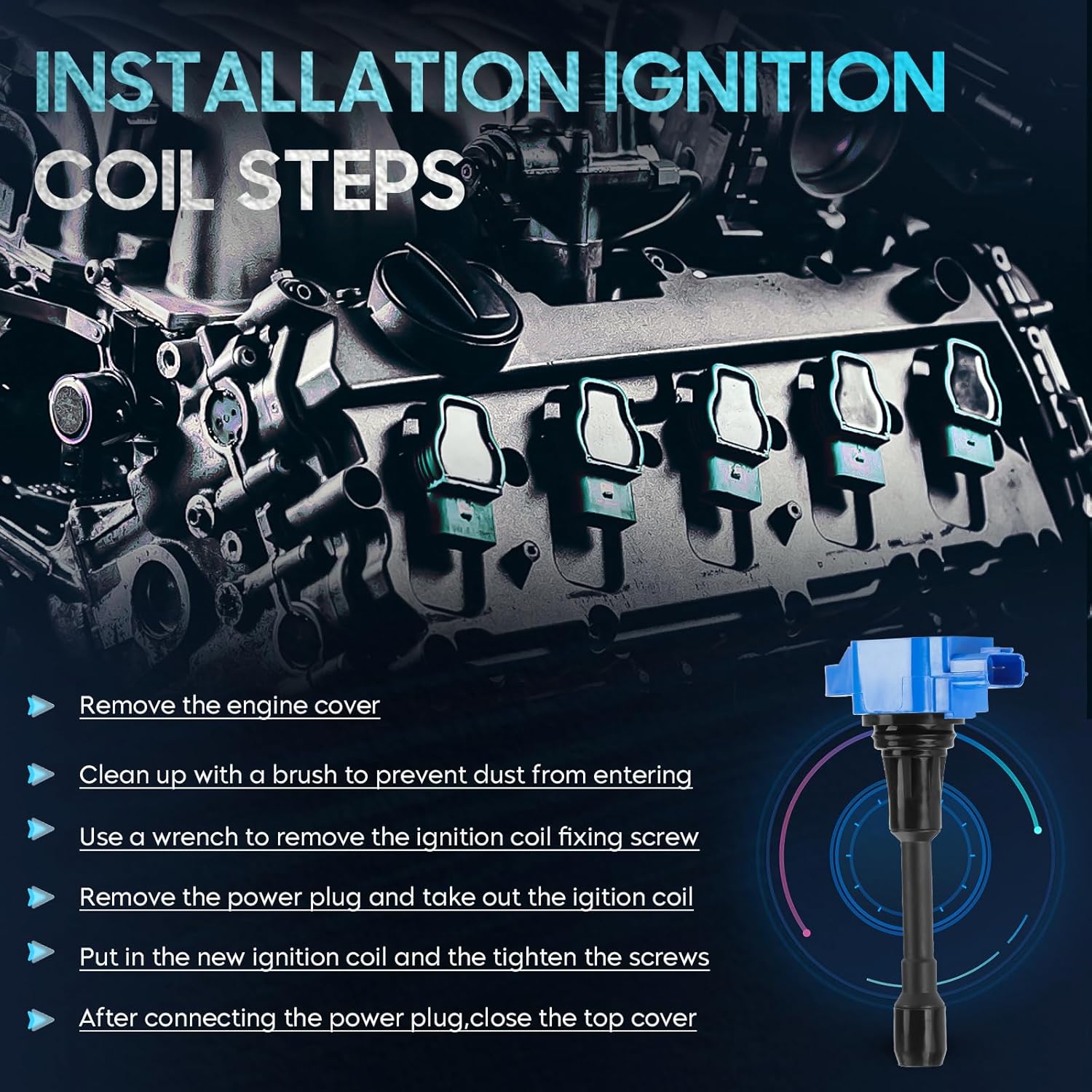 INSTALLATION IGNITION COIL STEPS

Remove the engine cover

Clean up with a brush to prevent dust from entering

Use a wrench to remove the ignition coil fixing screw

Remove the power plug and take out the igition coil

Put in the new ignition coil and the tighten the screws

After connecting the power plug,close the top cover