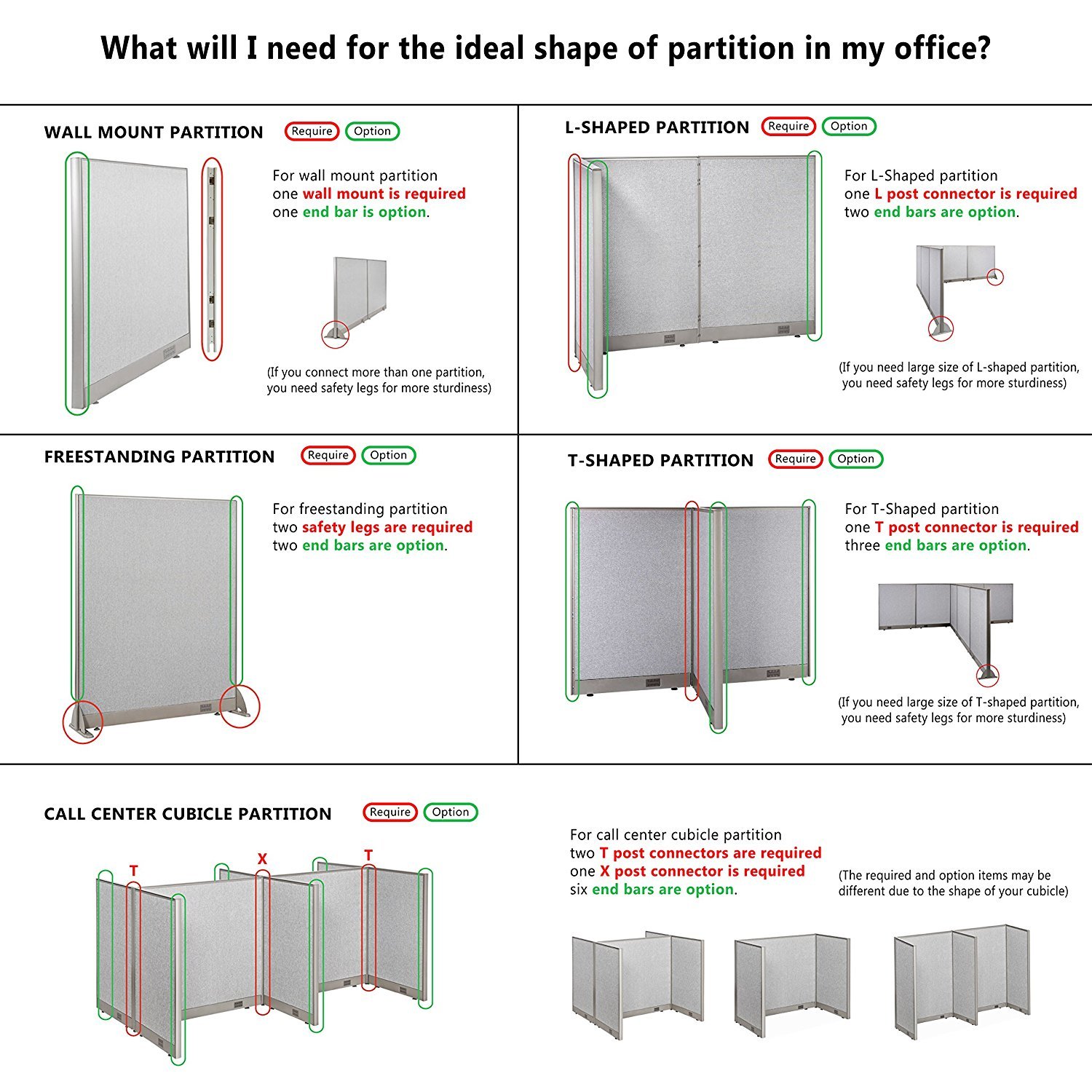 What will I need for the ideal shape of partition in my office?

WALL MOUNT PARTITION Require Option

For wall mount partition
one wall mount is required
one end bar is option.

(If you connect more than one partition, you need safety legs for more sturdiness)

L-SHAPED PARTITION Require Option

For L-Shaped partition
one L post connector is required
two end bars are option.

(If you need large size of L-shaped partition, you need safety legs for more sturdiness)

FREESTANDING PARTITION Require Option

For freestanding partition
two safety legs are required
two end bars are option.

T-SHAPED PARTITION Require Option

For T-Shaped partition
one T post connector is required
three end bars are option.

(If you need large size of T-shaped partition, you need safety legs for more sturdiness)

CALL CENTER CUBICLE PARTITION Require Option

T X T

For call center cubicle partition
two T post connectors are required
one X post connector is required
six end bars are option.

(The required and option items may be different due to the shape of your cubicle)