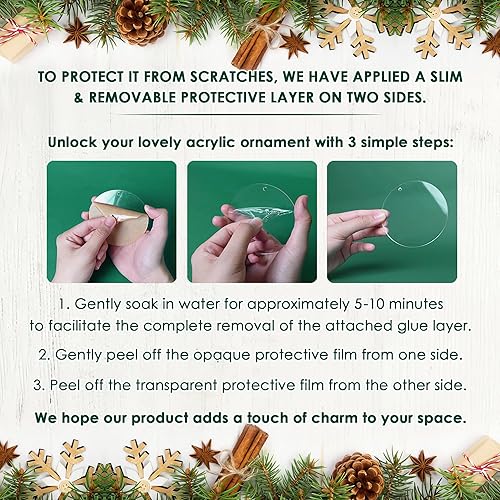 TO PROTECT IT FROM SCRATCHES, WE HAVE APPLIED A SLIM & REMOVABLE PROTECTIVE LAYER ON TWO SIDES.

Unlock your lovely acrylic ornament with 3 simple steps:

1. Gently soak in water for approximately 5-10 minutes to facilitate the complete removal of the attached glue layer.

2. Gently peel off the opaque protective film from one side.

3. Peel off the transparent protective film from the other side.

We hope our product adds a touch of charm to your space.