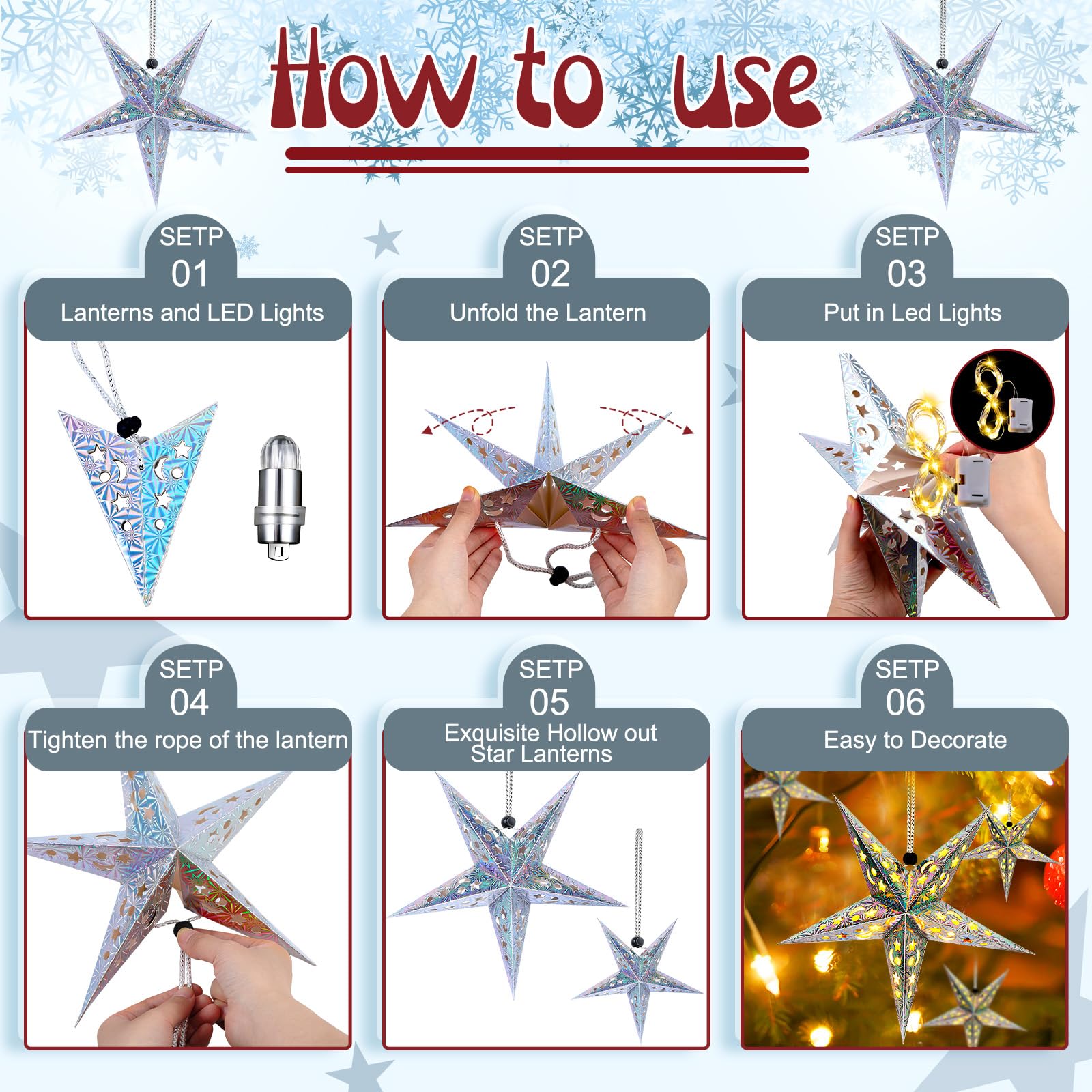 How to use

SETP 01
Lanterns and LED Lights

SETP 02
Unfold the Lantern

SETP 03
Put in Led Lights

SETP 04
Tighten the rope of the lantern

SETP 05
Exquisite Hollow out Star Lanterns

SETP 06
Easy to Decorate