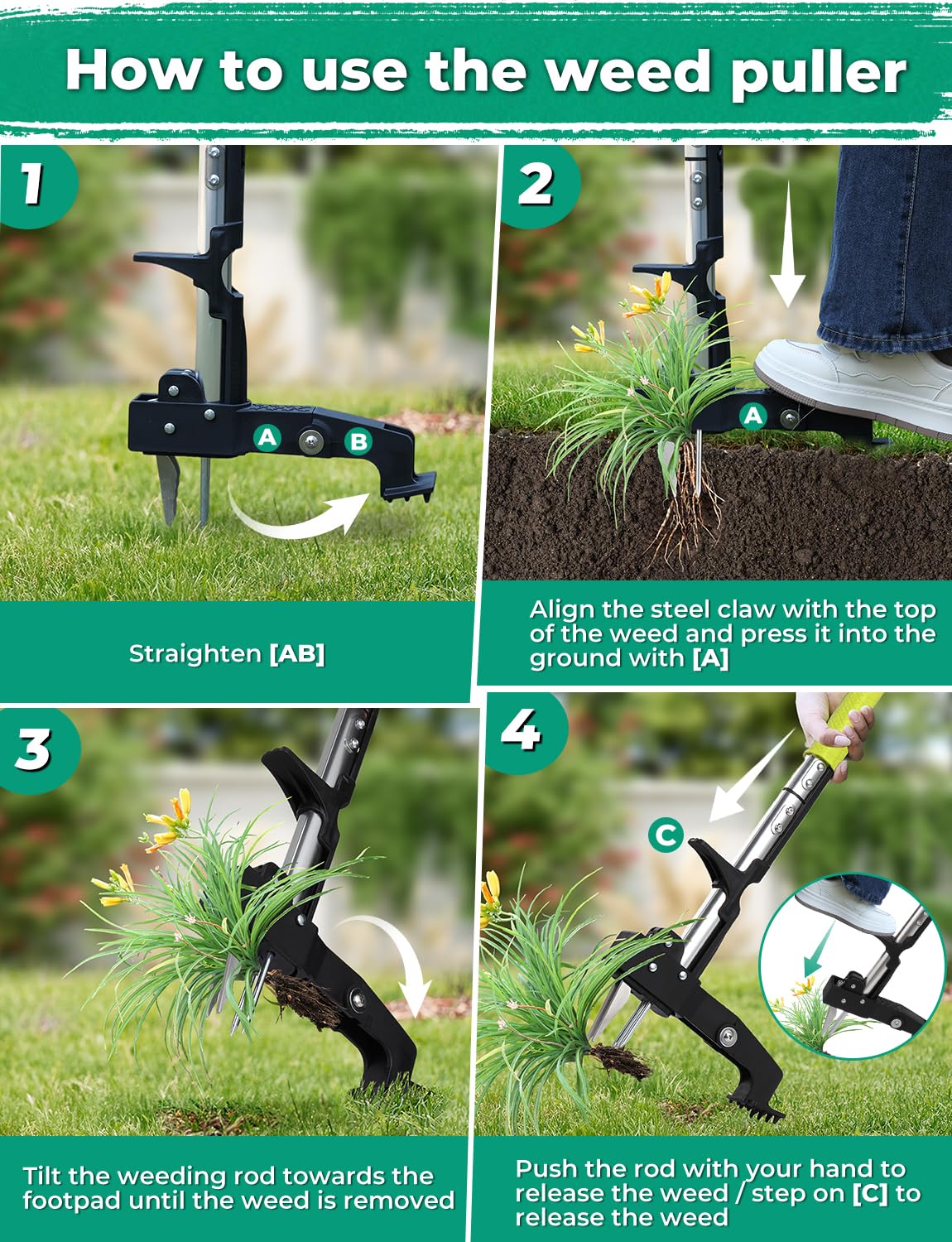 How to use the weed puller

1

A

B

Straighten [AB]

2

A

Align the steel claw with the top of the weed and press it into the ground with [A]

3

Tilt the weeding rod towards the footpad until the weed is removed

4

C

Push the rod with your hand to release the weed / step on [C] to release the weed