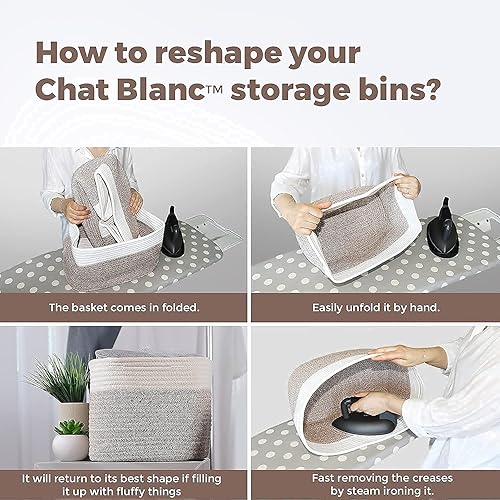 How to reshape your Chat Blanc™ storage bins?

The basket comes in folded.

Easily unfold it by hand.

It will return to its best shape if filling it up with fluffy things

Fast removing the creases by steam ironing it.