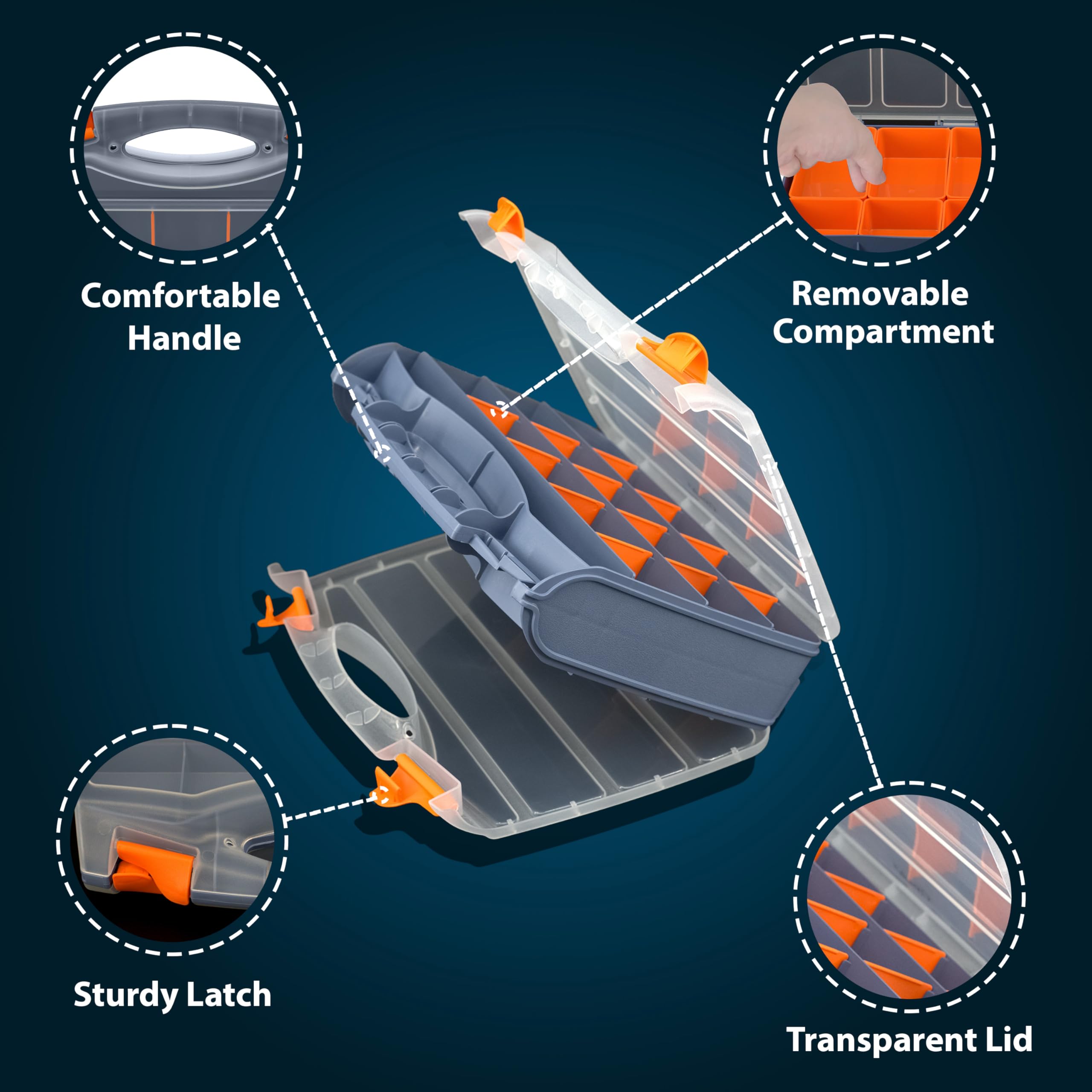 Comfortable Handle

Removable Compartment

Sturdy Latch

Transparent Lid