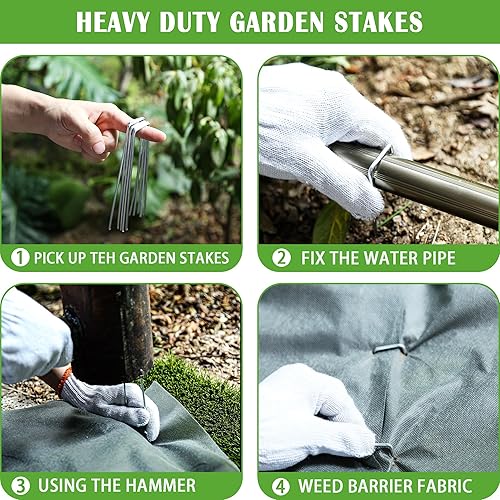 HEAVY DUTY GARDEN STAKES

1 PICK UP TEH GARDEN STAKES

2 FIX THE WATER PIPE

3 USING THE HAMMER

4 WEED BARRIER FABRIC