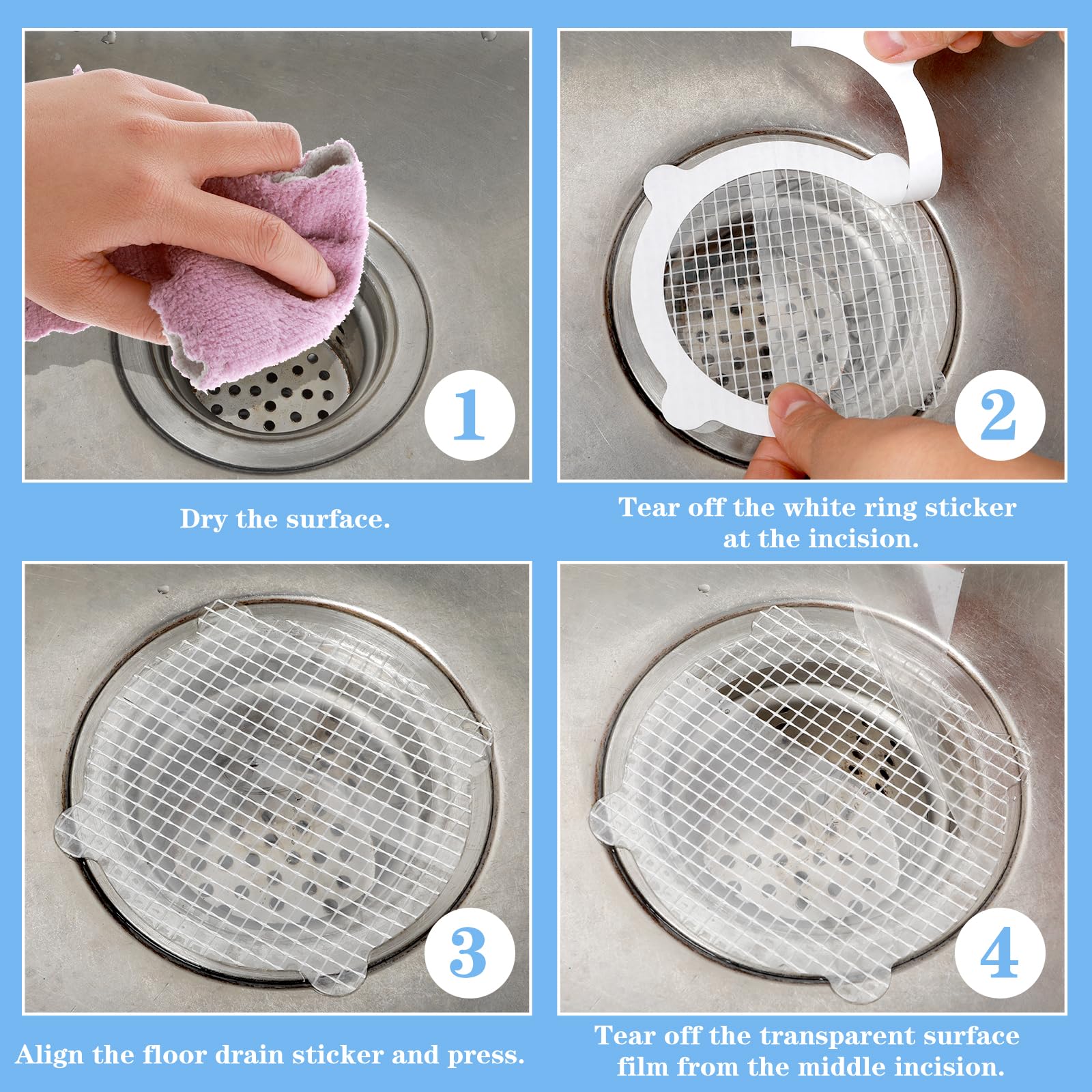 1

Dry the surface.

2

Tear off the white ring sticker at the incision.

3

Align the floor drain sticker and press.

4

Tear off the transparent surface film from the middle incision.