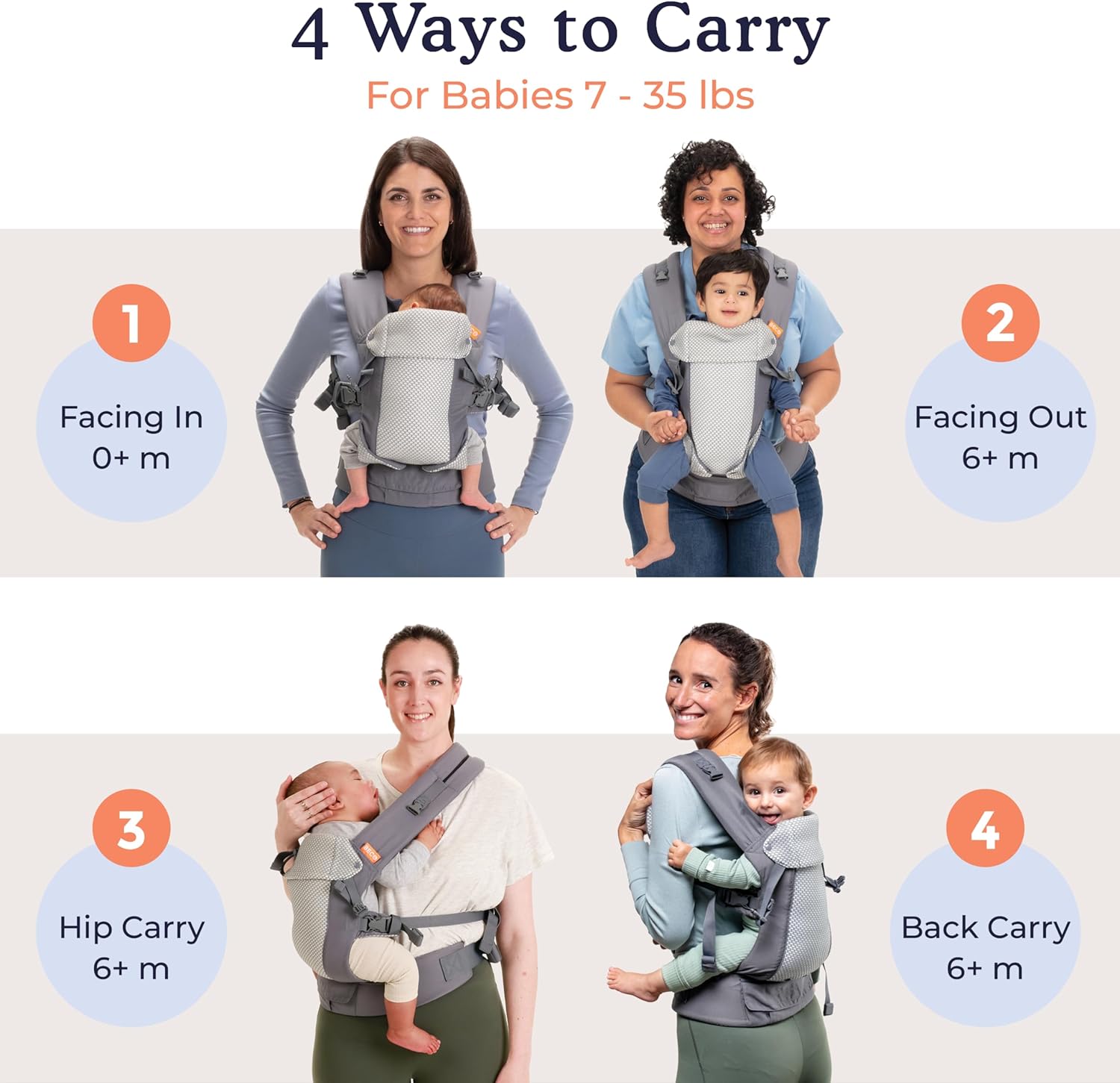 4 Ways to Carry

For Babies 7 - 35 lbs

1

Facing In
0+ m

2

Facing Out
6+ m

3

Hip Carry
6+ m

4

Back Carry
6+ m