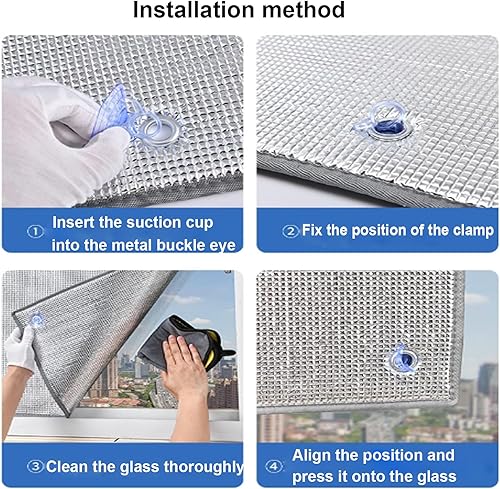 Installation method

① Insert the suction cup into the metal buckle eye

② Fix the position of the clamp

③ Clean the glass thoroughly

④ Align the position and press it onto the glass