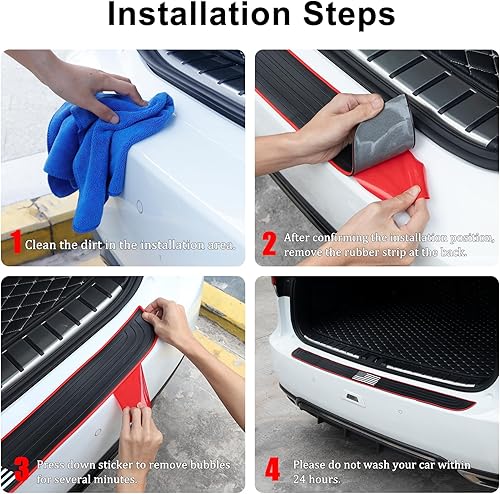 Installation Steps

1 Clean the dirt in the installation area.

2 After confirming the installation position, remove the rubber strip at the back.

3 Press down sticker to remove bubbles for several minutes.

4 Please do not wash your car within 24 hours.