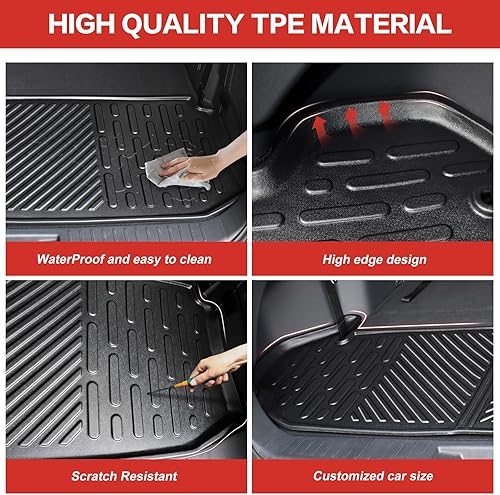 HIGH QUALITY TPE MATERIAL

WaterProof and easy to clean

High edge design

Scratch Resistant

Customized car size