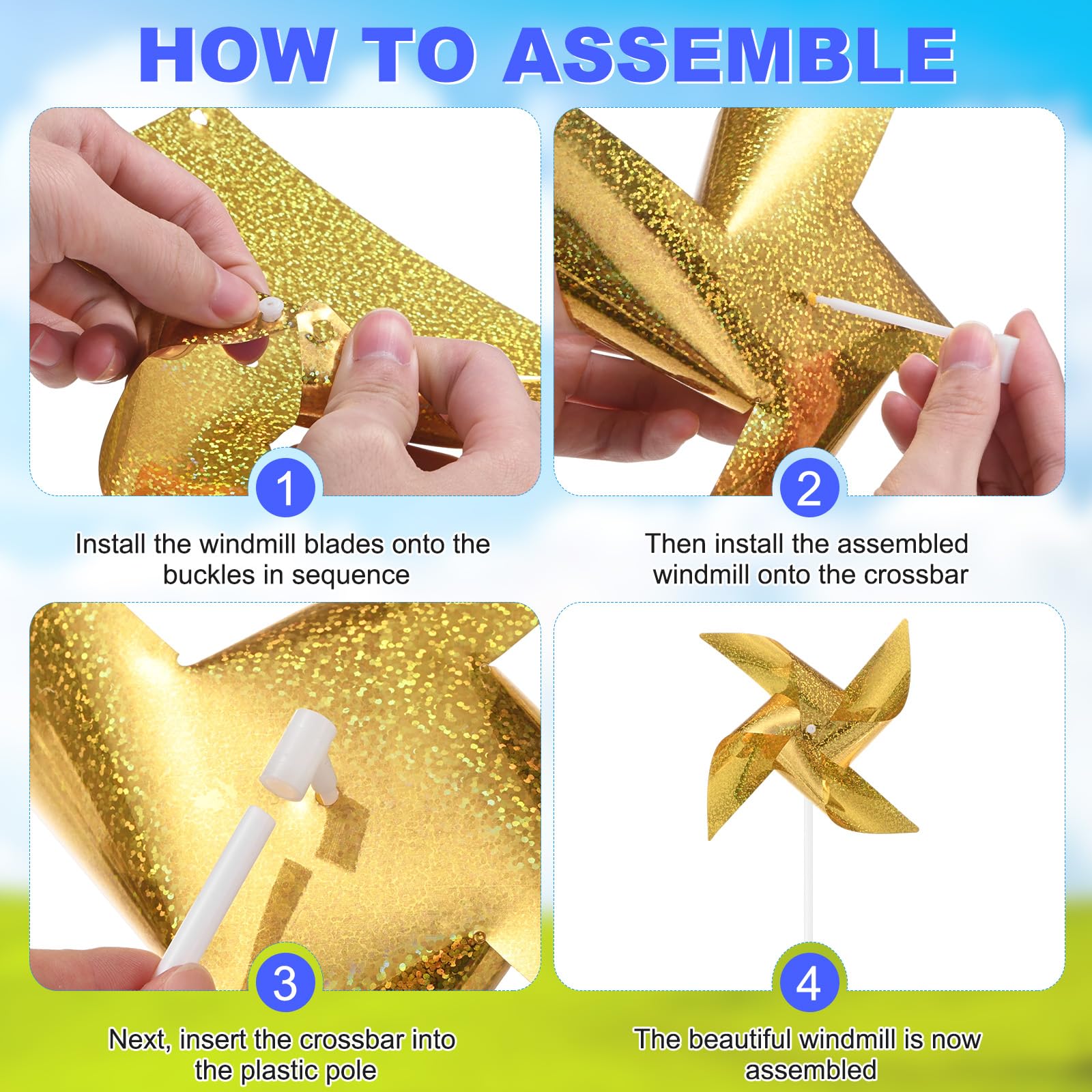 HOW TO ASSEMBLE

1

Install the windmill blades onto the buckles in sequence

2

Then install the assembled windmill onto the crossbar

3

Next, insert the crossbar into the plastic pole

4

The beautiful windmill is now assembled