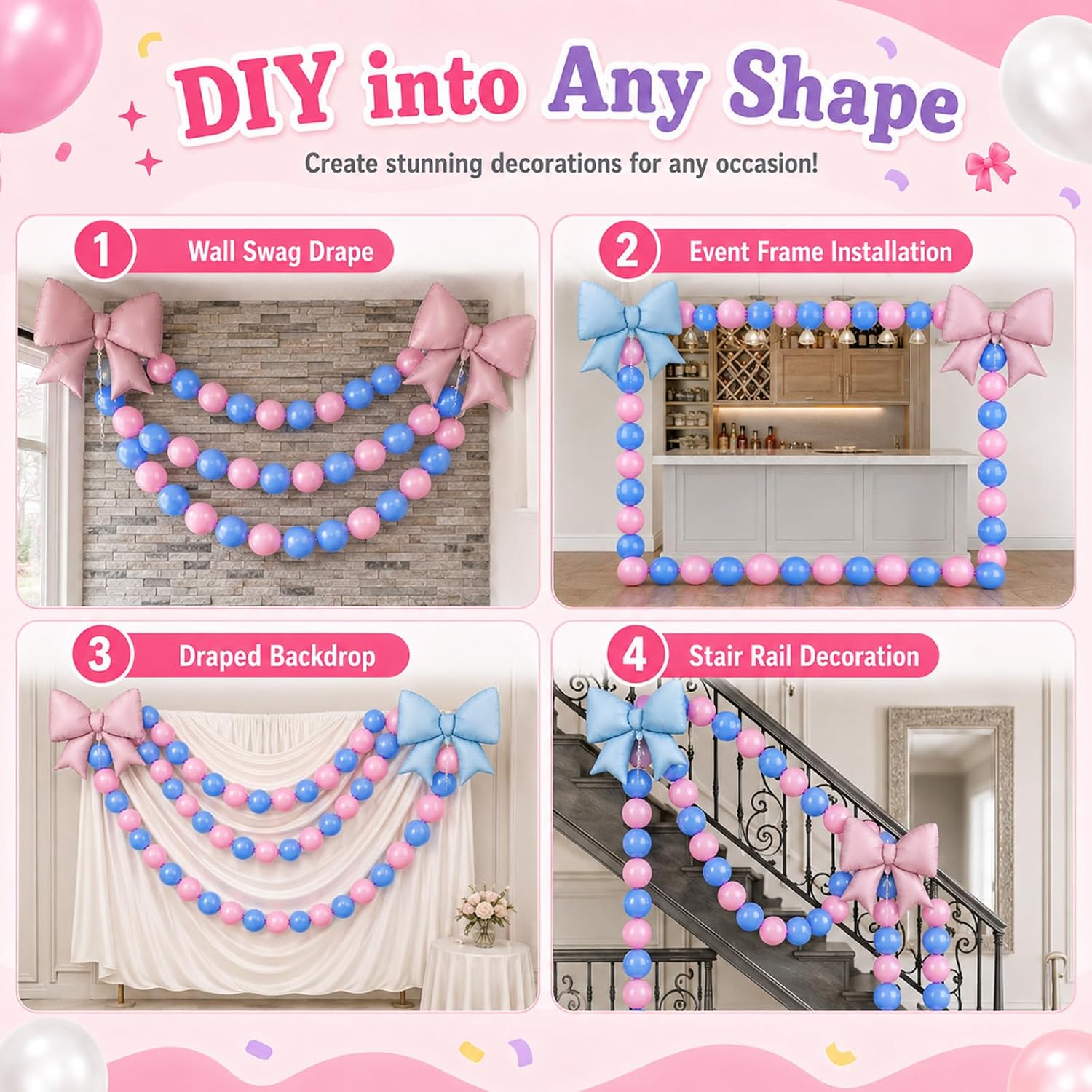 DIY into Any Shape

Create stunning decorations for any occasion!

1 Wall Swag Drape

2 Event Frame Installation

3 Draped Backdrop

4 Stair Rail Decoration