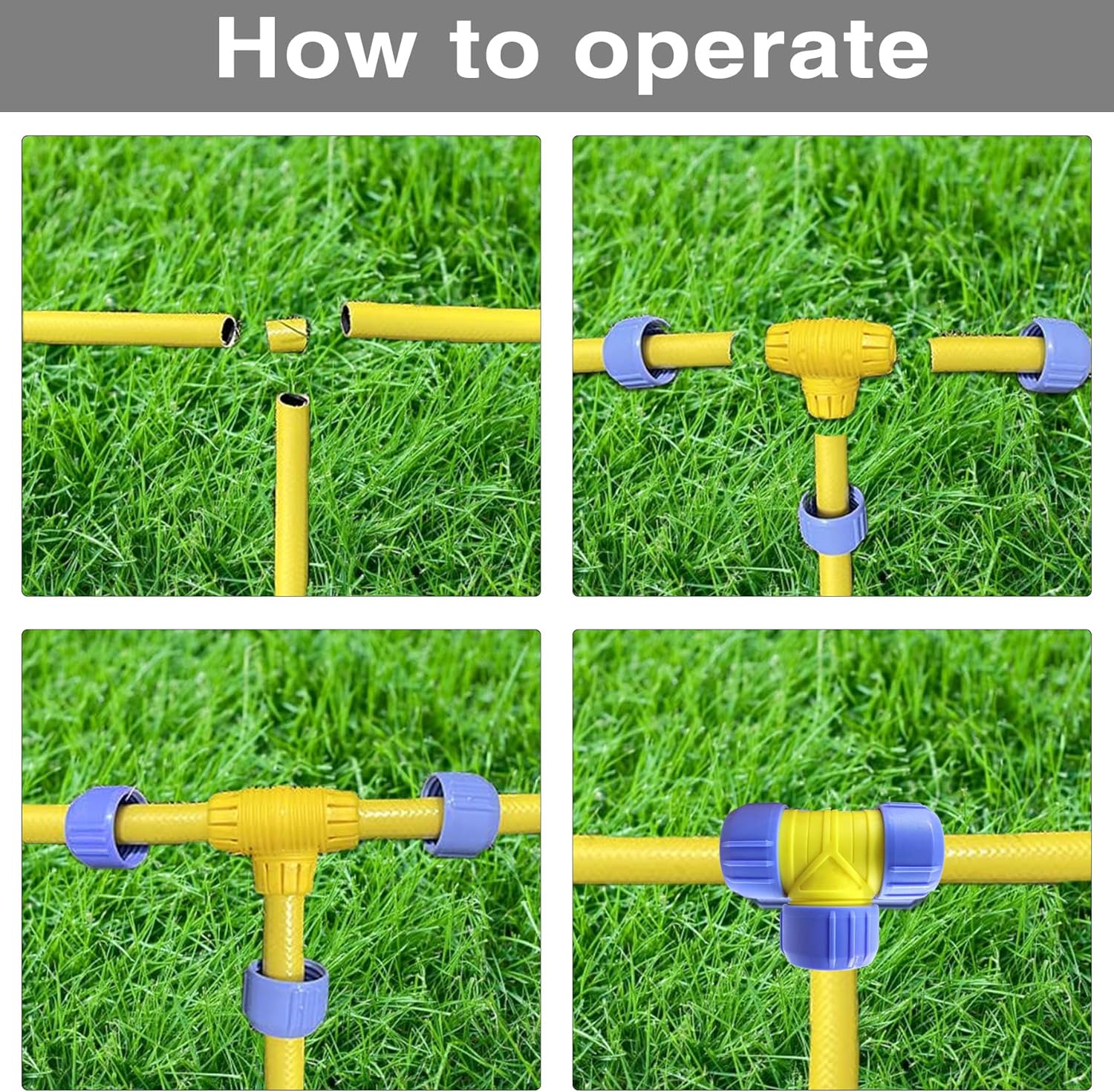 How to operate