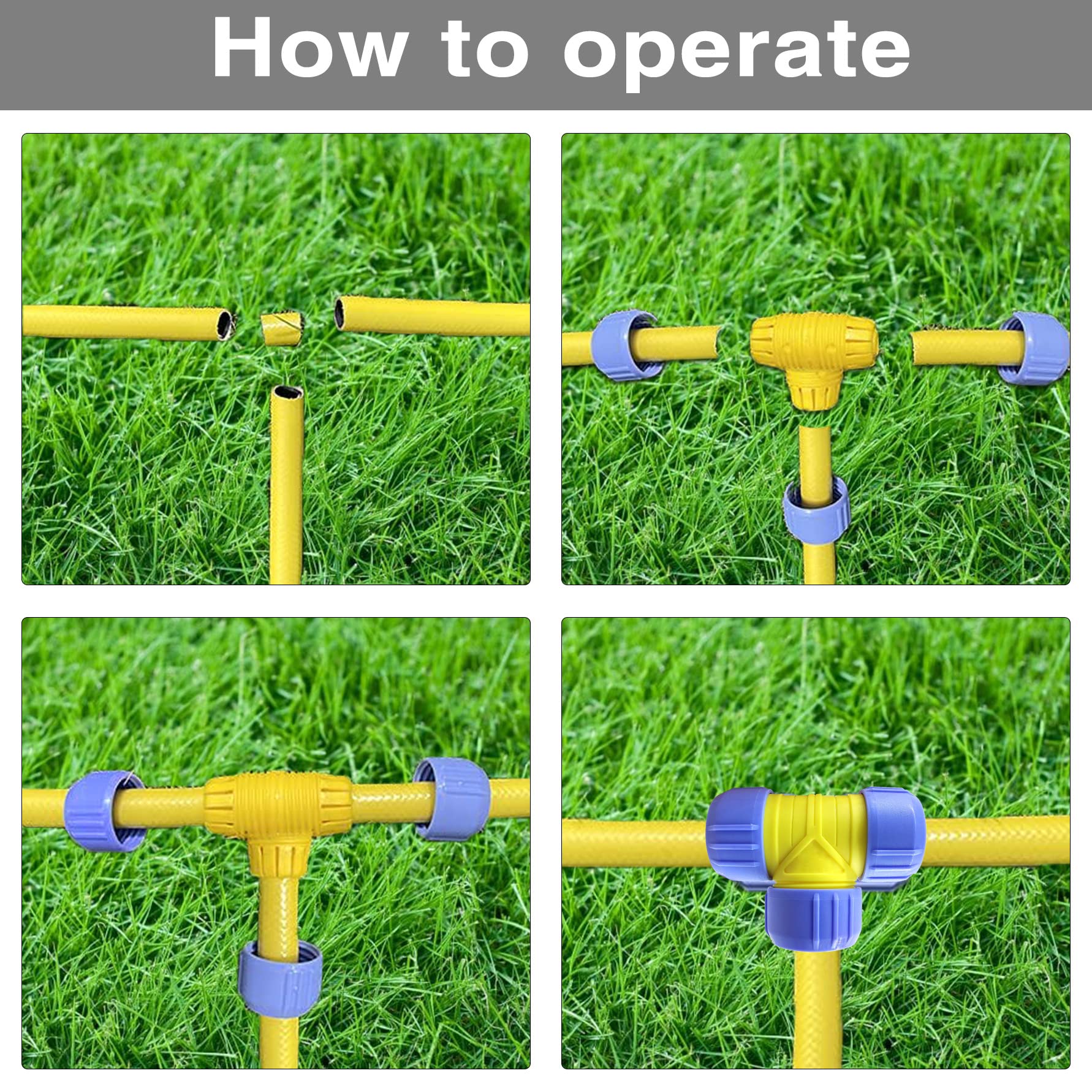 How to operate