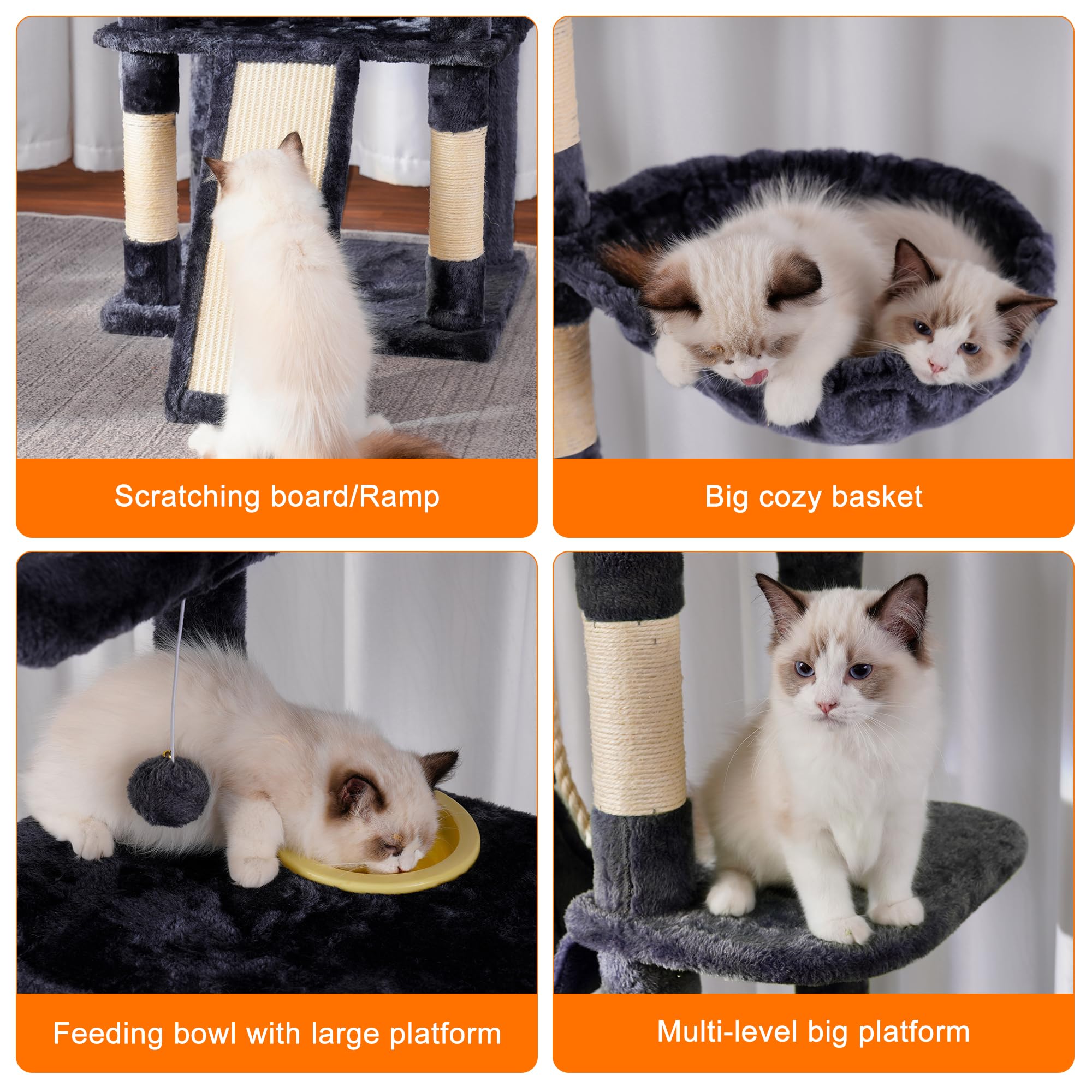 Scratching board/Ramp

Big cozy basket

Feeding bowl with large platform

Multi-level big platform