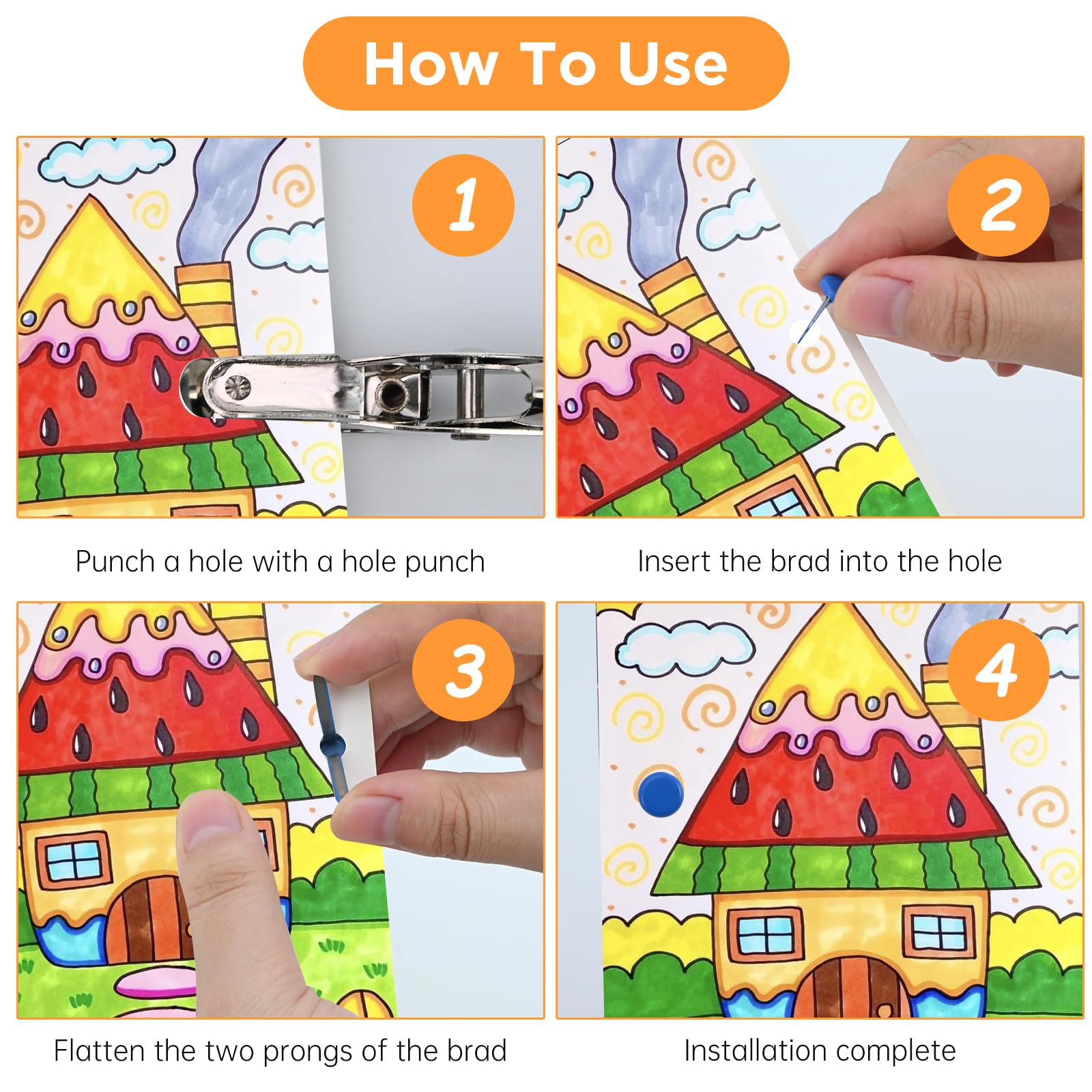 How To Use

1

Punch a hole with a hole punch

2

Insert the brad into the hole

3

Flatten the two prongs of the brad

4

Installation complete