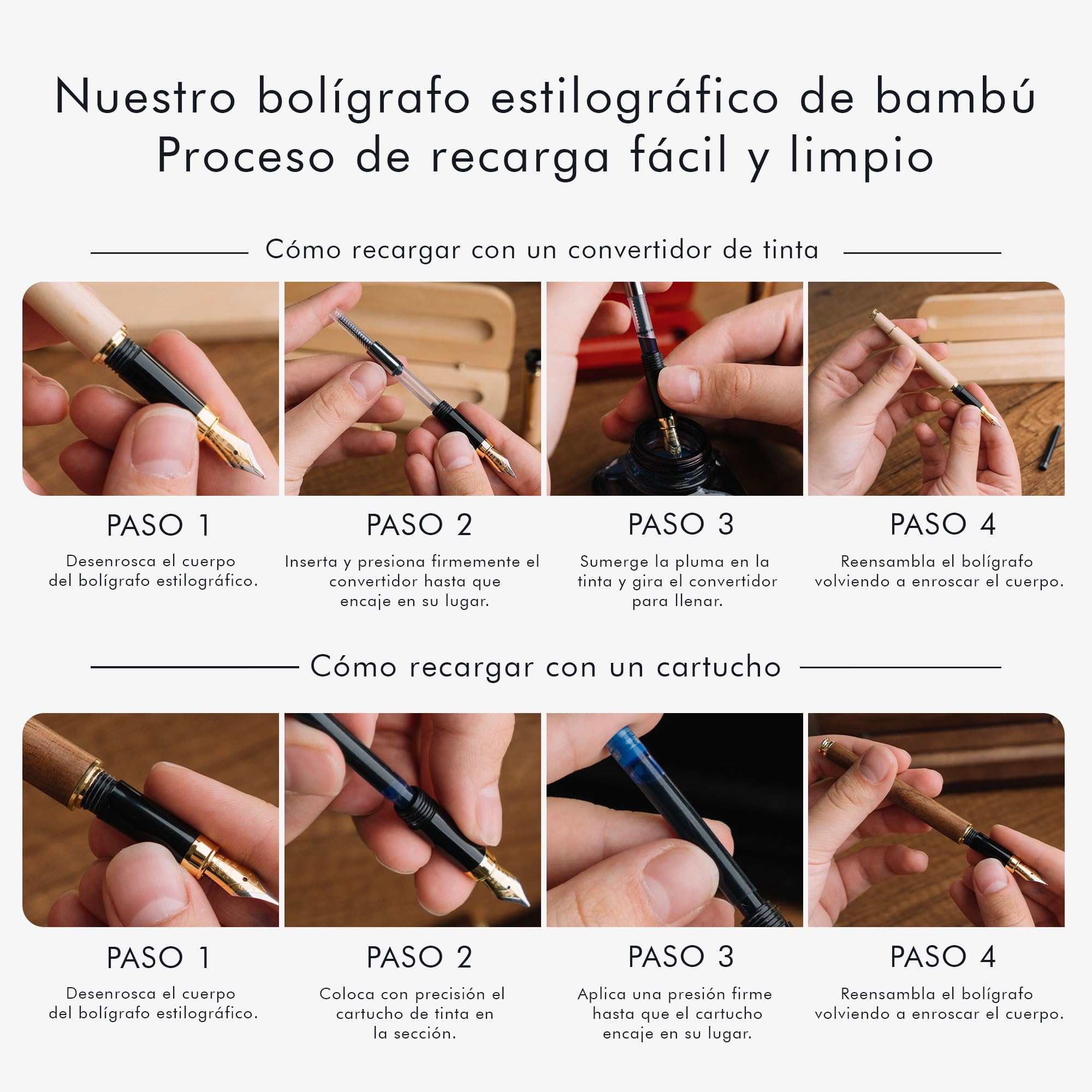 Nuestro bolígrafo estilográfico de bambú
Proceso de recarga fácil y limpio

Cómo recargar con un convertidor de tinta

PASO 1

Desenrosca el cuerpo del bolígrafo estilográfico.

PASO 2

Inserta y presiona firmemente el convertidor hasta que encaje en su lugar.

PASO 3

Sumerge la pluma en la tinta y gira el convertidor para llenar.

PASO 4

Reensambla el bolígrafo volviendo a enroscar el cuerpo.

Cómo recargar con un cartucho

PASO 1

Desenrosca el cuerpo del bolígrafo estilográfico.

PASO 2

Coloca con precisión el cartucho de tinta en la sección.

PASO 3

Aplica una presión firme hasta que el cartucho encaje en su lugar.

PASO 4

Reensambla el bolígrafo volviendo a enroscar el cuerpo.