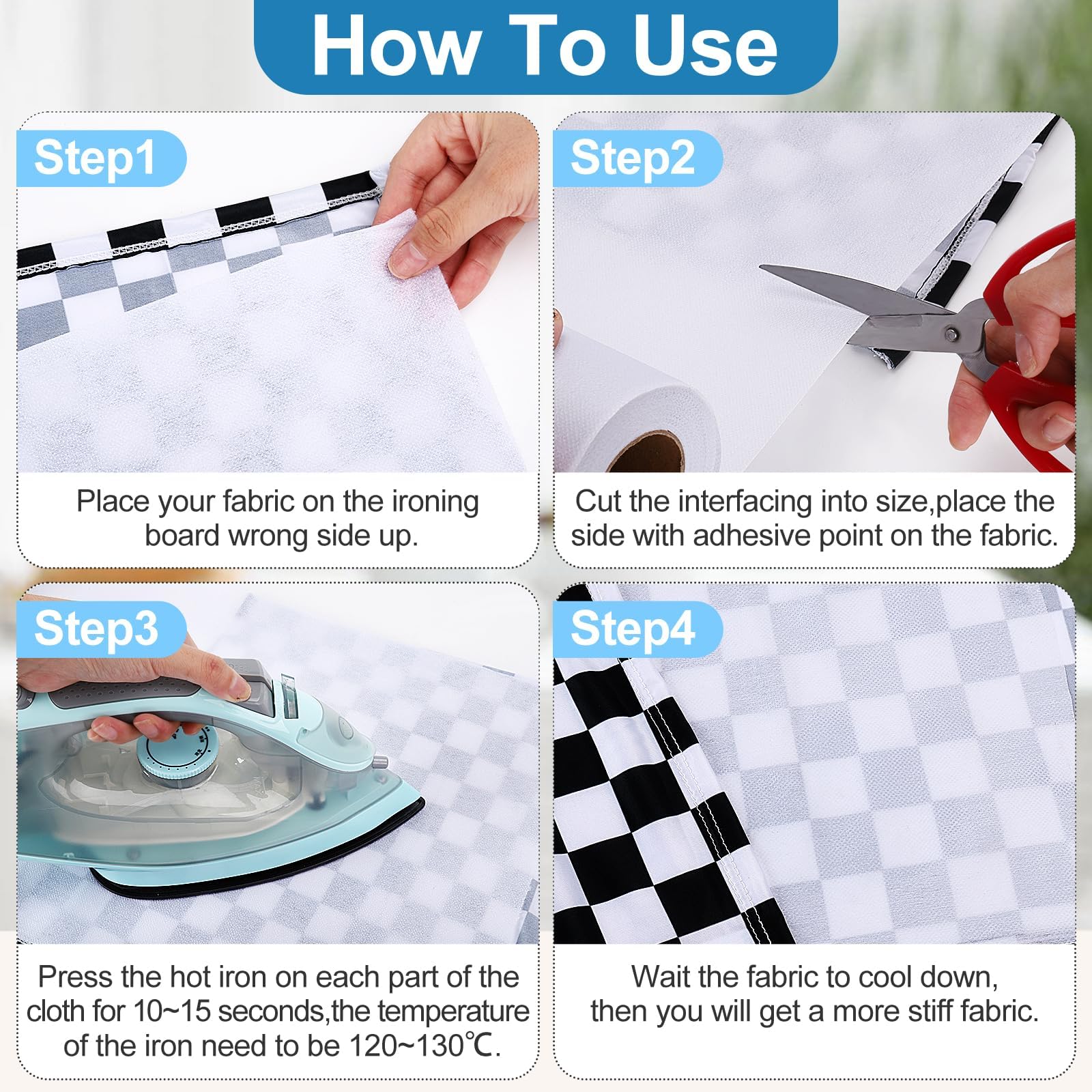 How To Use

Step1

Place your fabric on the ironing board wrong side up.

Step2

Cut the interfacing into size,place the side with adhesive point on the fabric.

Step3

Press the hot iron on each part of the cloth for 10~15 seconds,the temperature of the iron need to be 120~130℃.

Step4

Wait the fabric to cool down, then you will get a more stiff fabric.