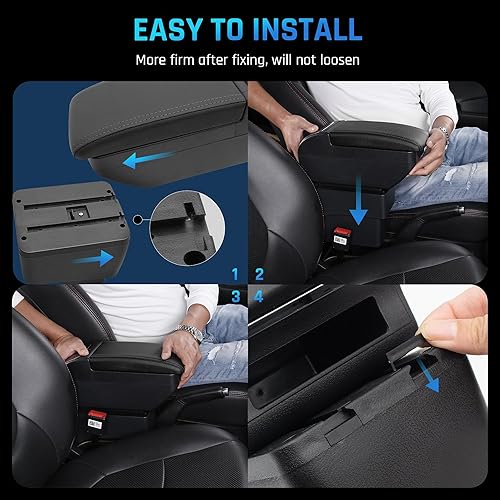 EASY TO INSTALL

More firm after fixing, will not loosen

1

2

3

4