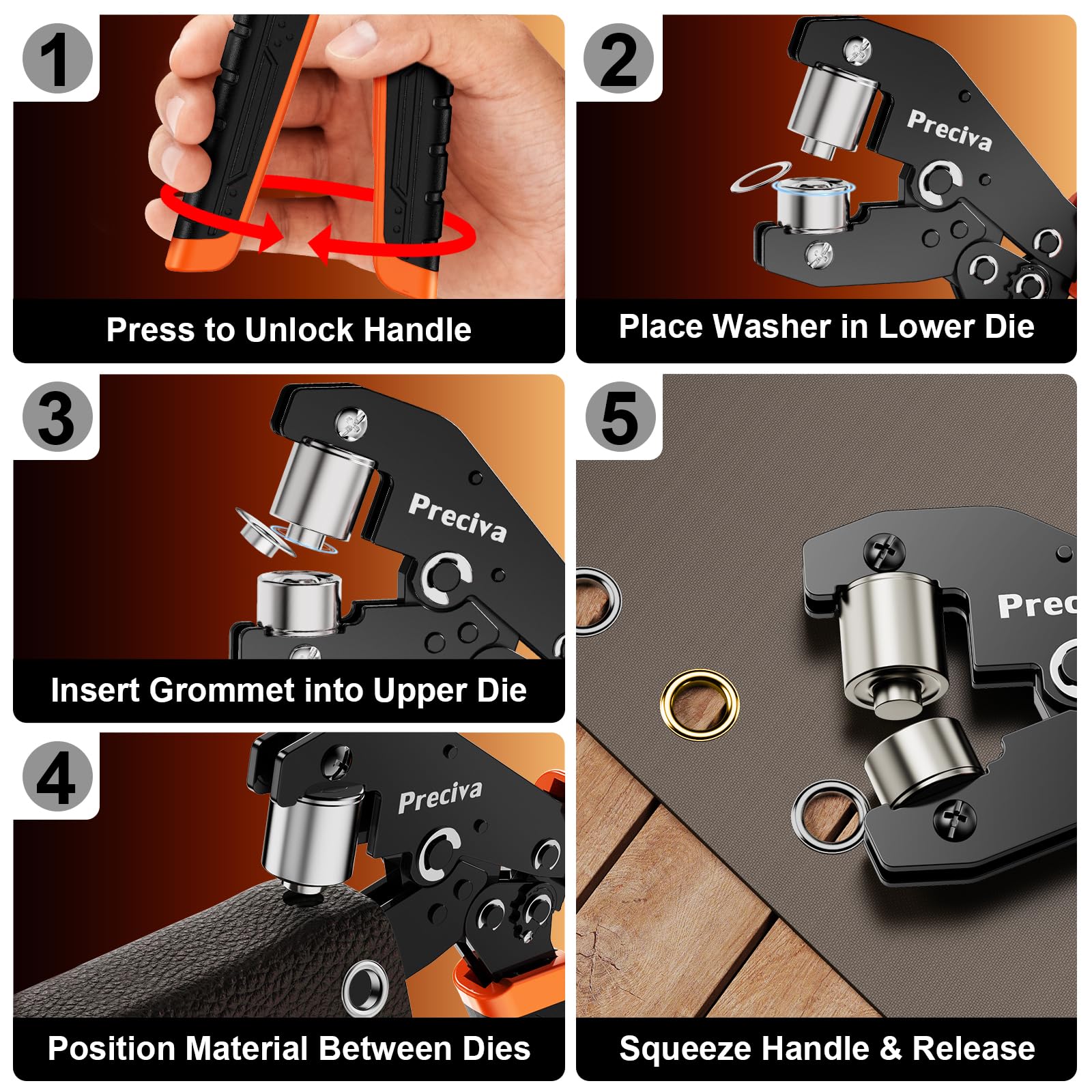 1

Press to Unlock Handle

2

Preciva

Place Washer in Lower Die

3

Preciva

Insert Grommet into Upper Die

4

Preciva

Position Material Between Dies

5

Prec

Squeeze Handle & Release