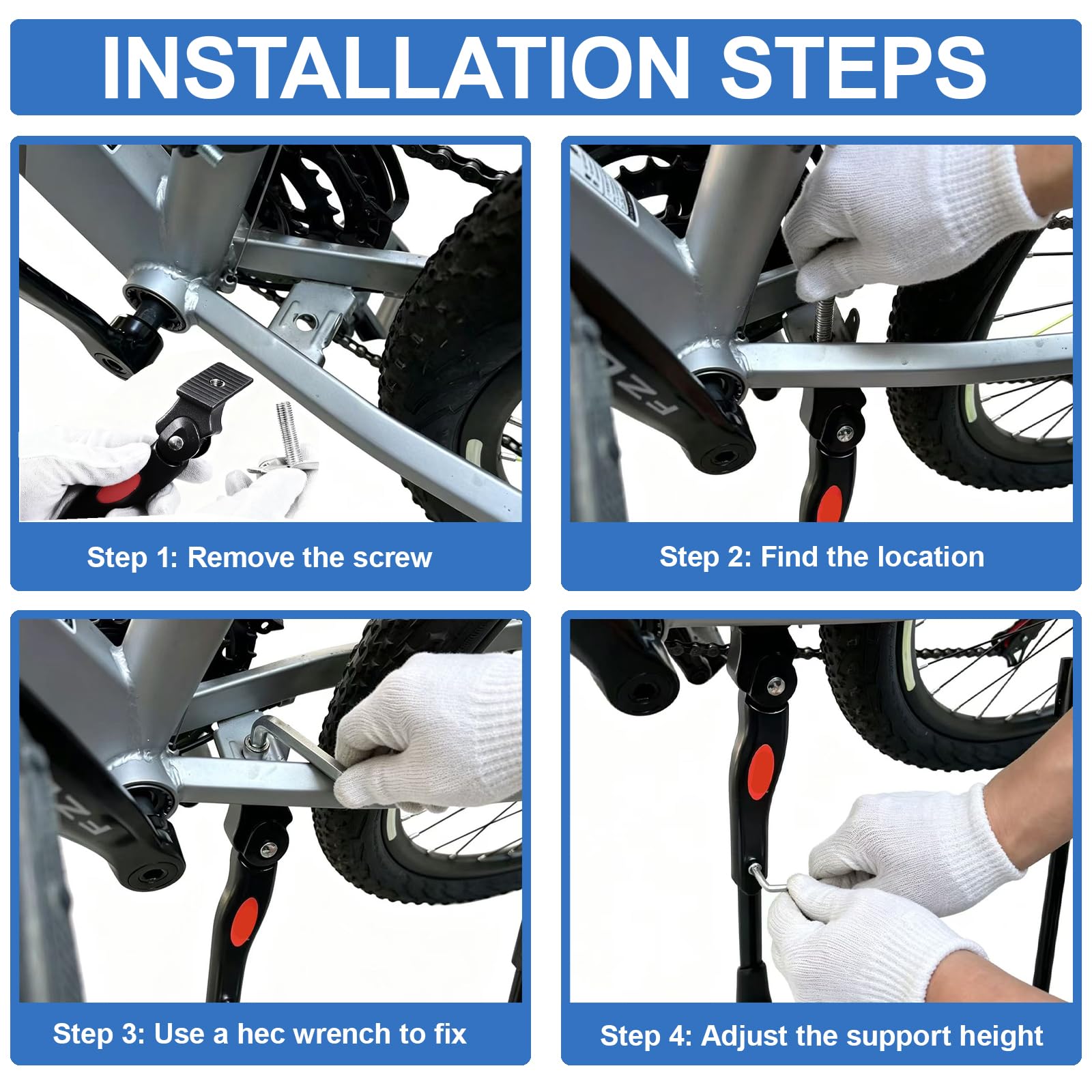 INSTALLATION STEPS

Step 1: Remove the screw

Step 2: Find the location

Step 3: Use a hec wrench to fix

Step 4: Adjust the support height