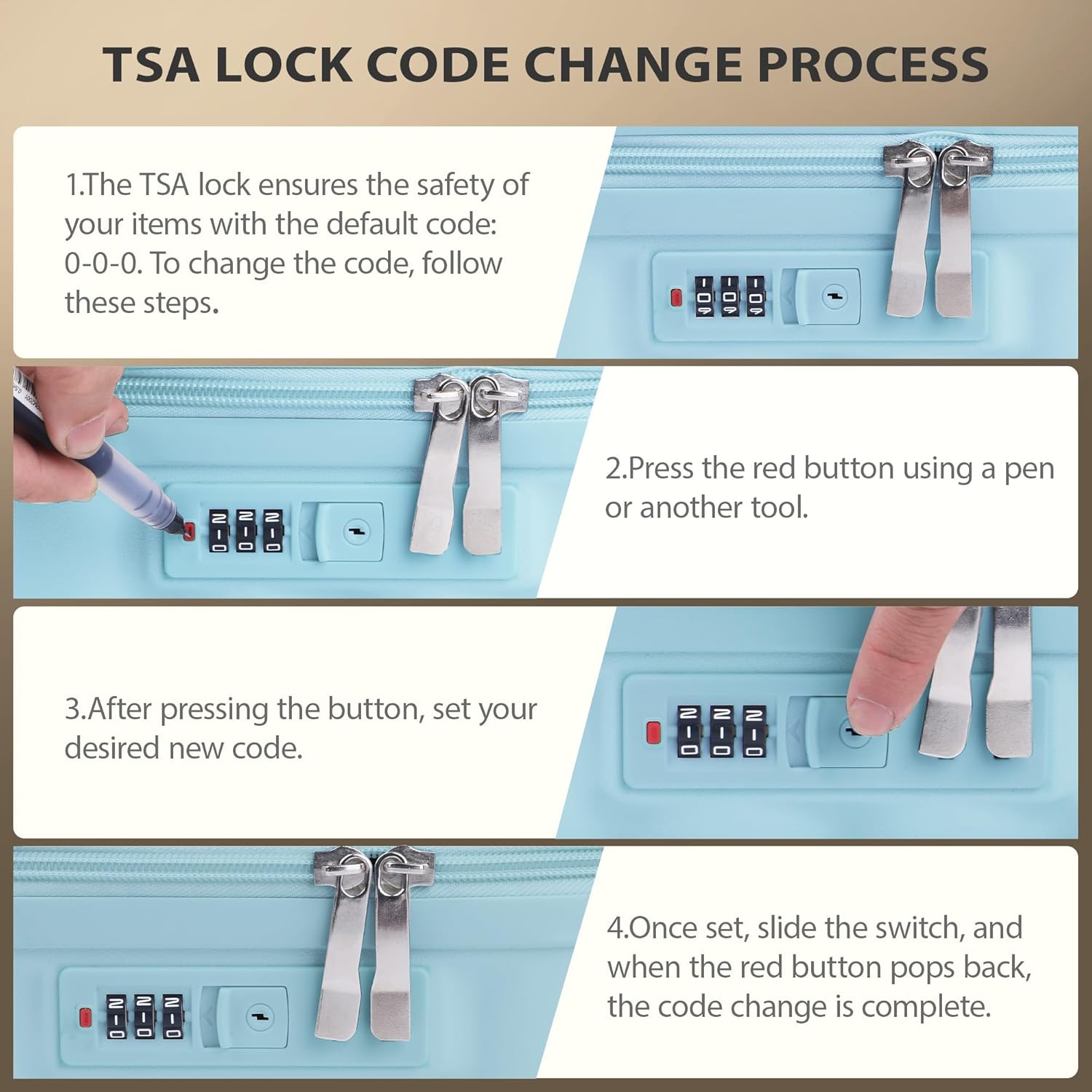 TSA LOCK CODE CHANGE PROCESS

1.The TSA lock ensures the safety of your items with the default code: 0-0-0. To change the code, follow these steps.

2.Press the red button using a pen or another tool.

3.After pressing the button, set your desired new code.

4.Once set, slide the switch, and when the red button pops back, the code change is complete.