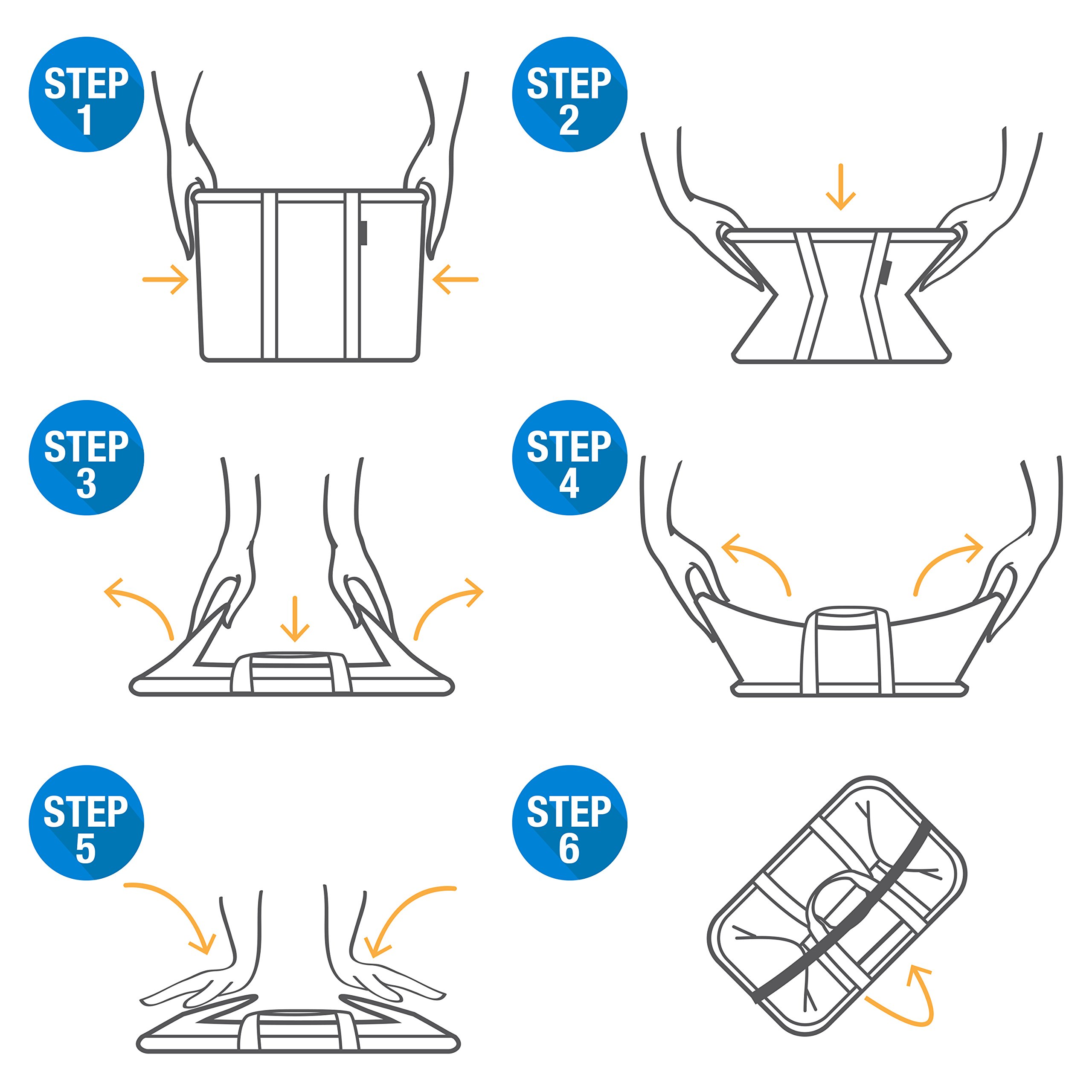 STEP 1

STEP 2

STEP 3

STEP 4

STEP 5

STEP 6