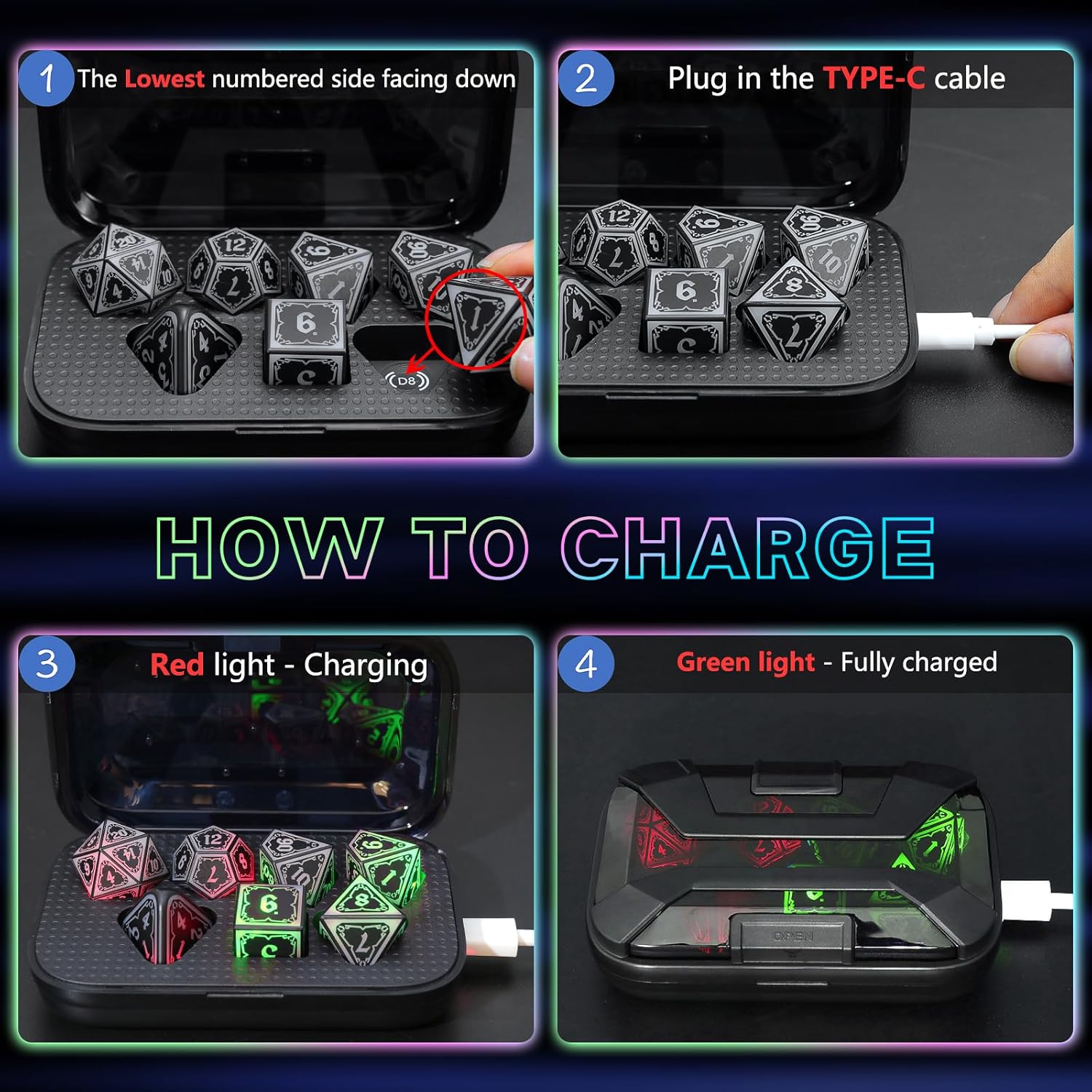 1 The Lowest numbered side facing down

D8

2 Plug in the TYPE-C cable

HOW TO CHARGE

3 Red light - Charging

4 Green light - Fully charged

OPEN