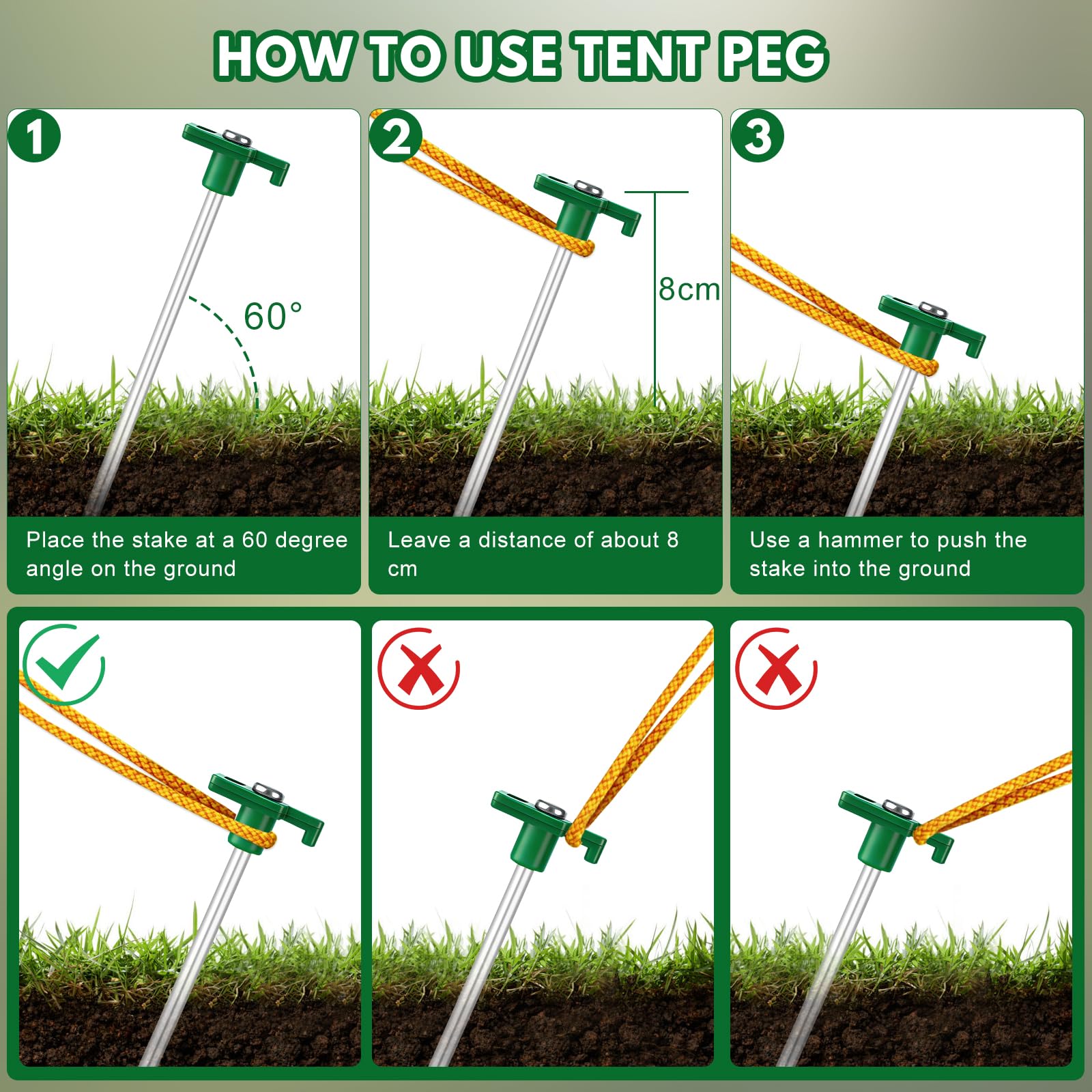 HOW TO USE TENT PEG

1

60°

Place the stake at a 60 degree angle on the ground

2

8cm

Leave a distance of about 8 cm

3

Use a hammer to push the stake into the ground