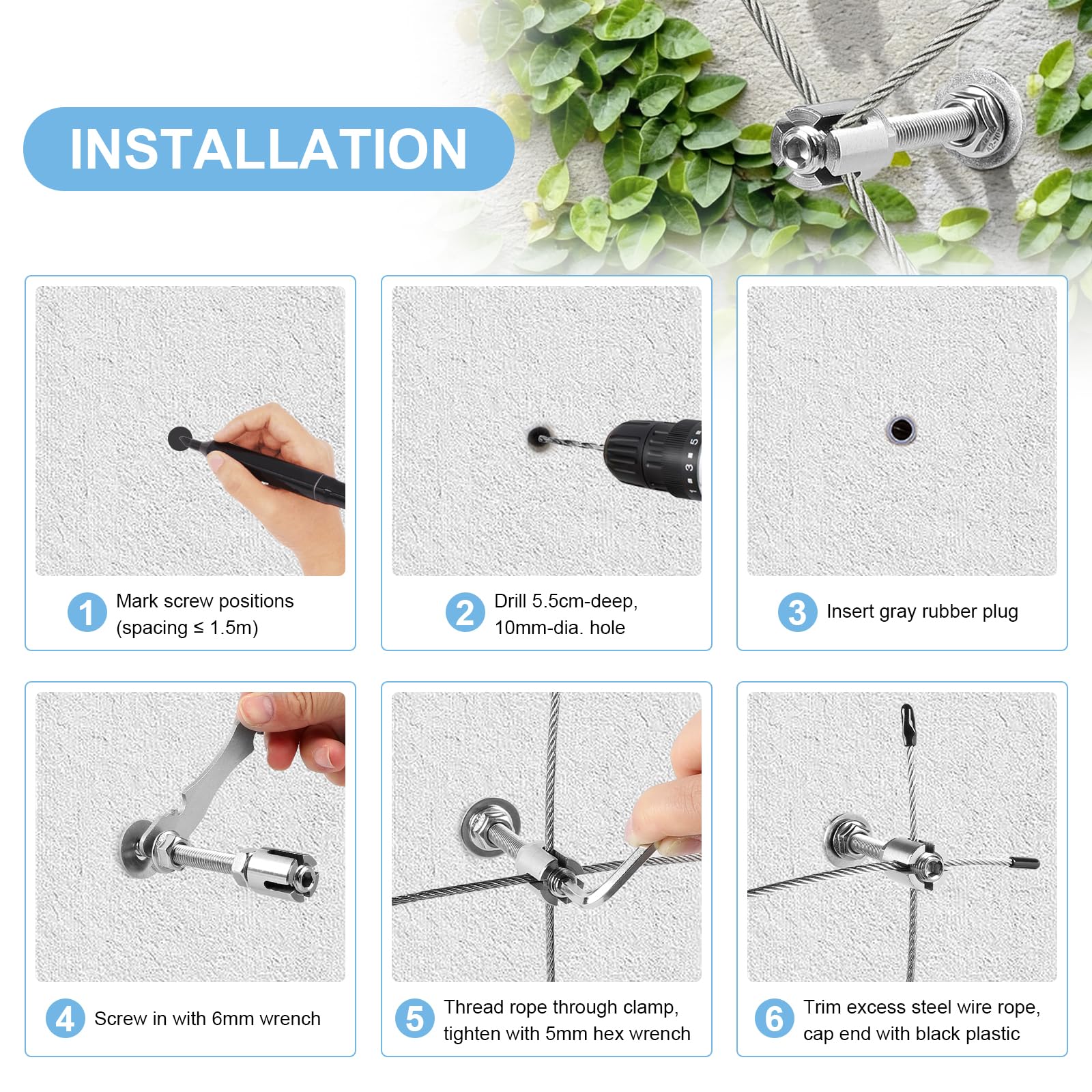 INSTALLATION

1 Mark screw positions (spacing ≤ 1.5m)

2 Drill 5.5cm-deep, 10mm-dia. hole

3 Insert gray rubber plug

4 Screw in with 6mm wrench

5 Thread rope through clamp, tighten with 5mm hex wrench

6 Trim excess steel wire rope, cap end with black plastic