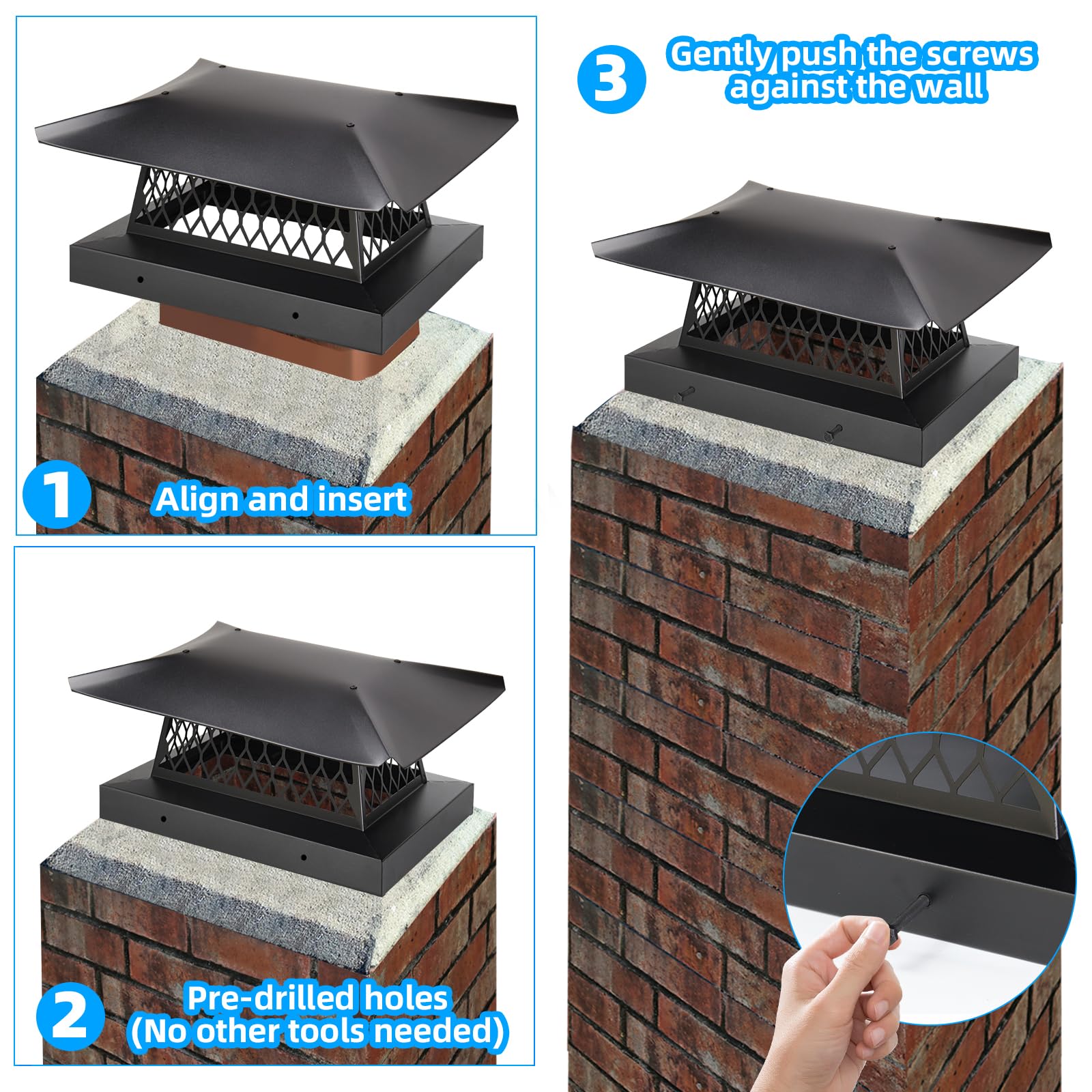 1 Align and insert

2 Pre-drilled holes (No other tools needed)

3 Gently push the screws against the wall