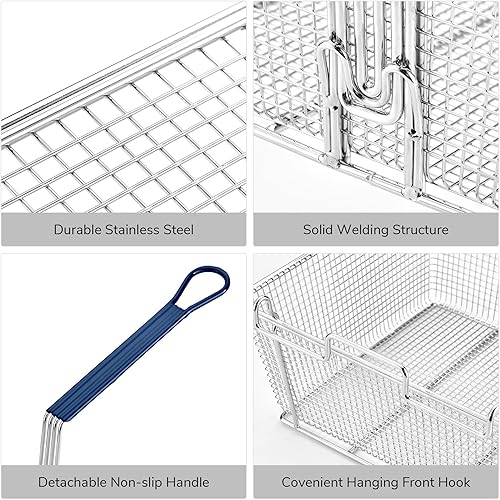 Durable Stainless Steel

Solid Welding Structure

Detachable Non-slip Handle

Covenient Hanging Front Hook