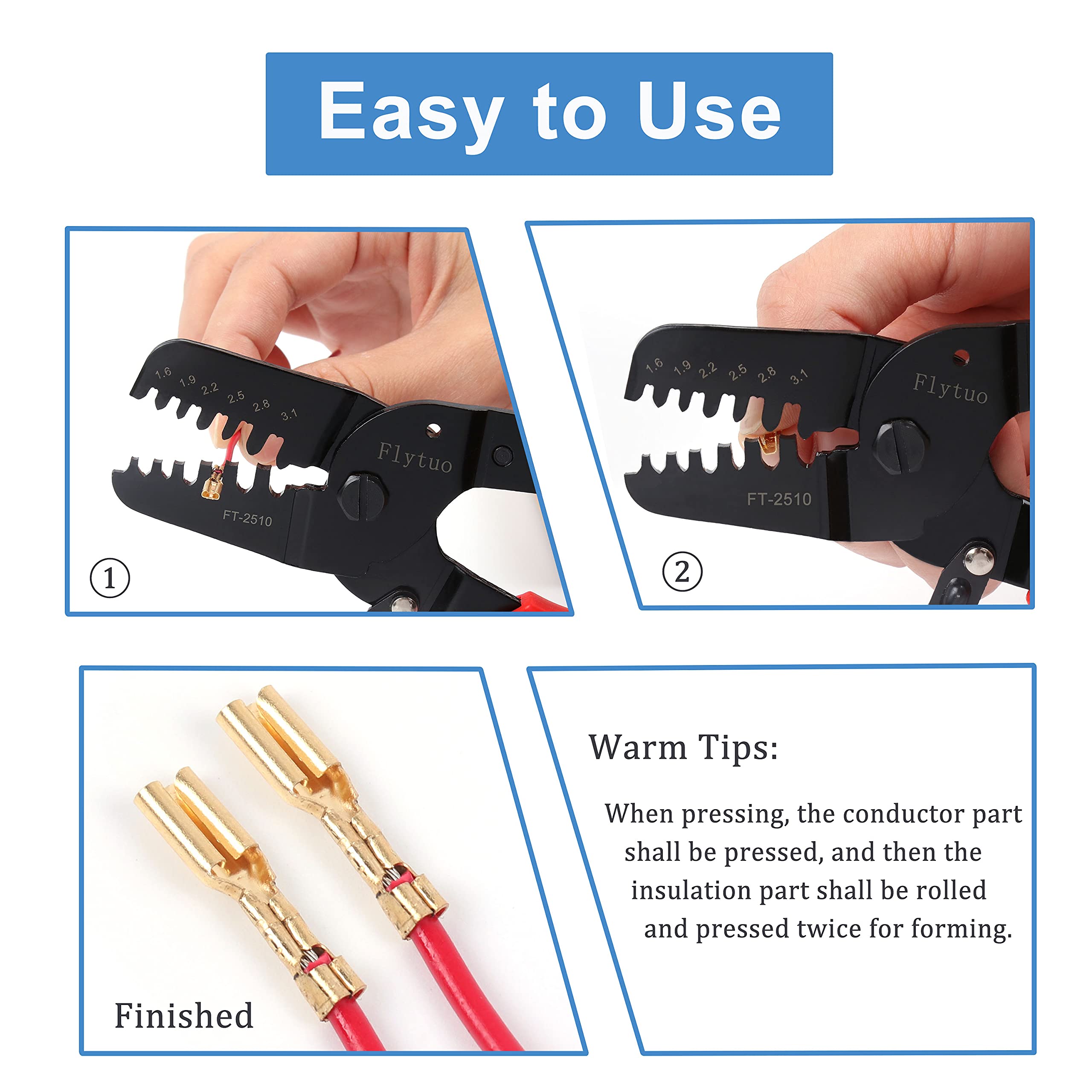 Easy to Use

1.6 1.9 2.2 2.5 2.8 3.1

Flytuo

FT-2510

①

1.6 1.9 2.2 2.5 2.8 3.1

Flytuo

FT-2510

②

Finished

Warm Tips:

When pressing, the conductor part shall be pressed, and then the insulation part shall be rolled and pressed twice for forming.